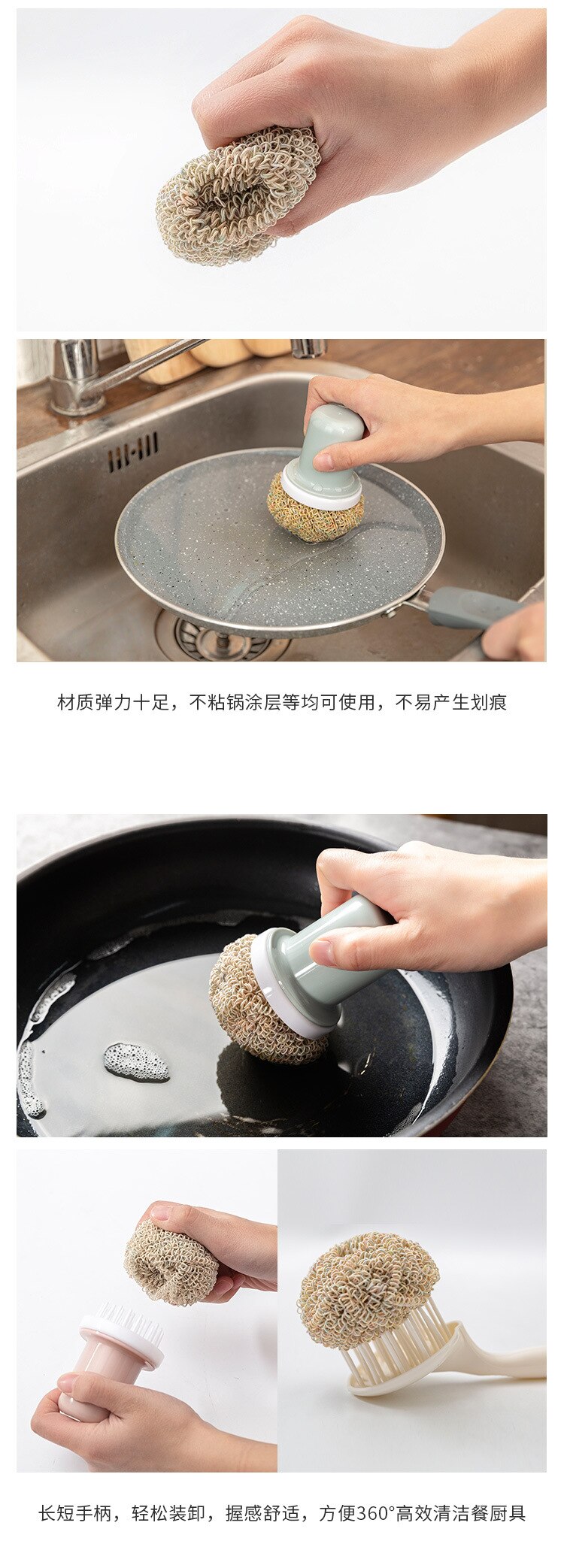 材质弹力十足，不粘锅涂层等均可使用，不易产生划痕

长短手柄，轻松装卸，握感舒适，方便360°高效清洁餐厨具