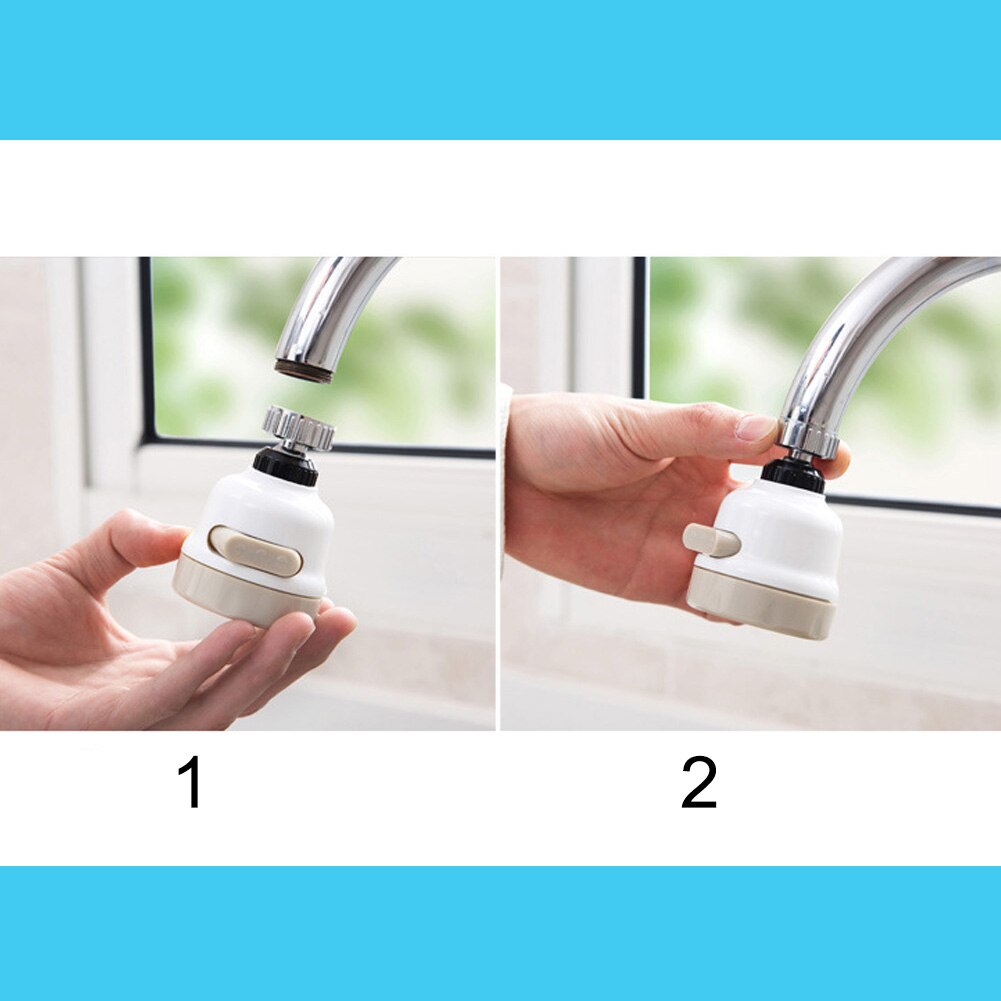 1

2