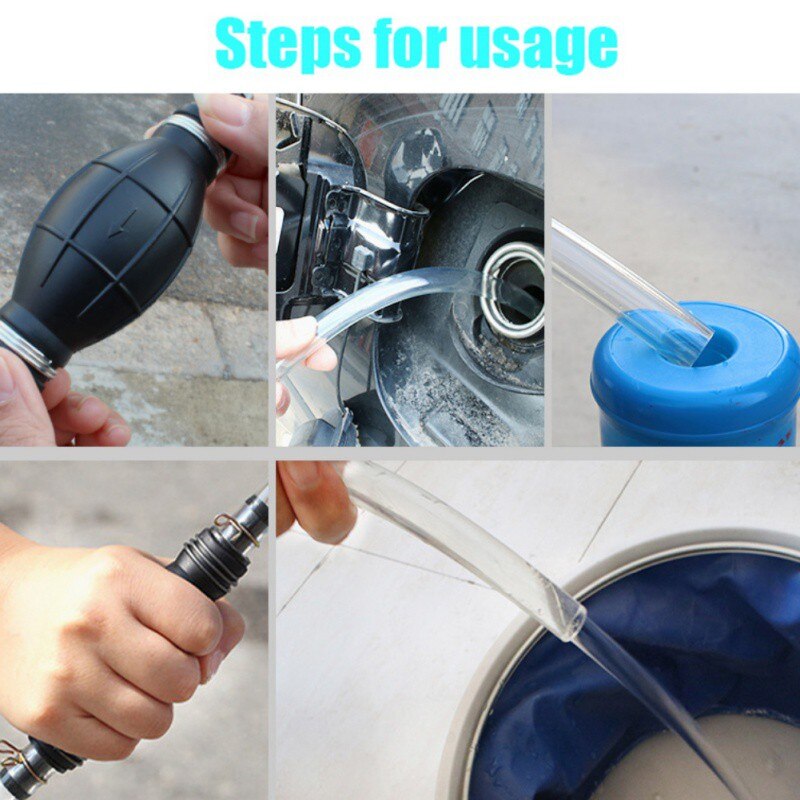 Steps for usage