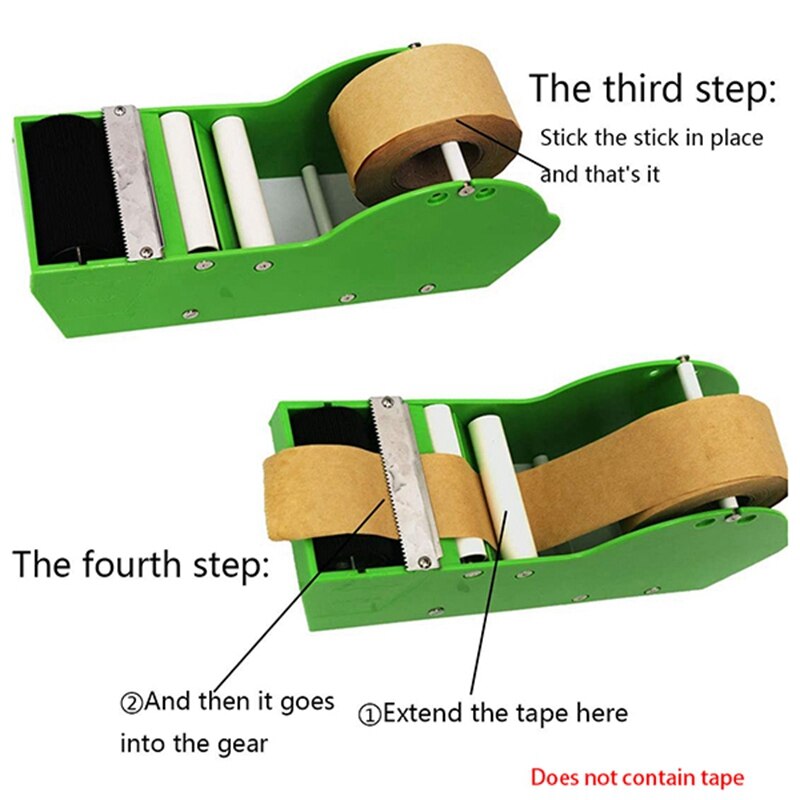 The third step:

Stick the stick in place and that's it

The fourth step:

②And then it goes into the gear

①Extend the tape here

Does not contain tape