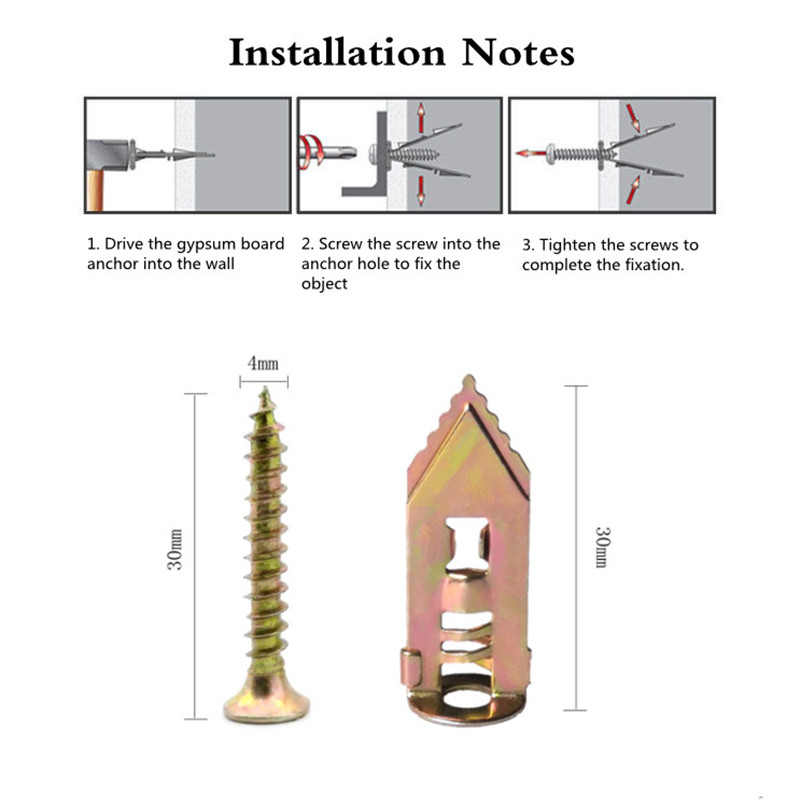 Installation Notes

1. Drive the gypsum board anchor into the wall

2. Screw the screw into the anchor hole to fix the object

3. Tighten the screws to complete the fixation.

4mm

30mm

30mm