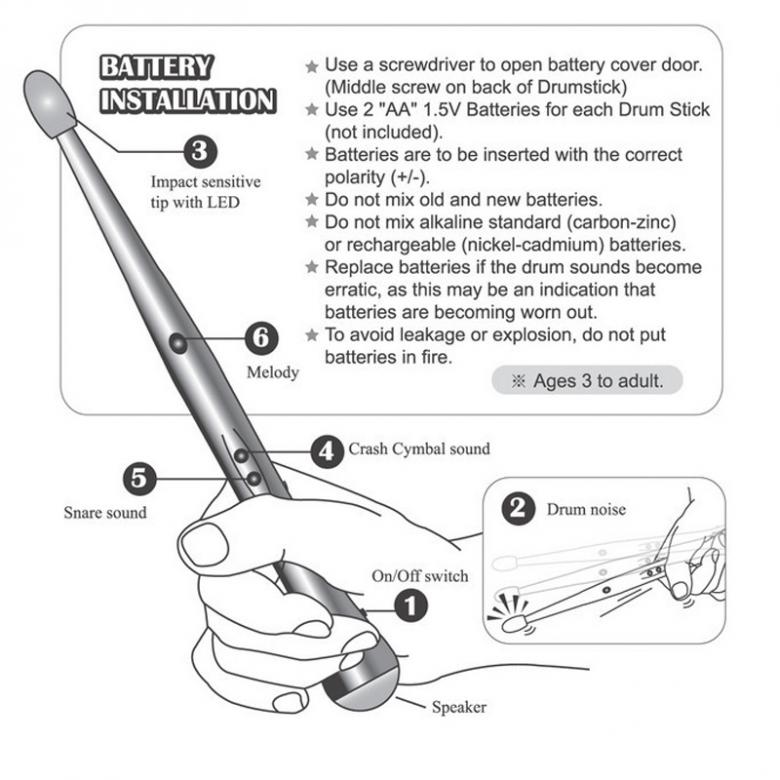 BATTERY INSTALLATION

★ Use a screwdriver to open battery cover door. (Middle screw on back of Drumstick)
★ Use 2 "AA" 1.5V Batteries for each Drum Stick (not included).
★ Batteries are to be inserted with the correct polarity (+/-).
★ Do not mix old and new batteries.
★ Do not mix alkaline standard (carbon-zinc) or rechargeable (nickel-cadmium) batteries.
★ Replace batteries if the drum sounds become erratic, as this may be an indication that batteries are becoming worn out.
★ To avoid leakage or explosion, do not put batteries in fire.

※ Ages 3 to adult.

3 Impact sensitive tip with LED

6 Melody

4 Crash Cymbal sound

5 Snare sound

2 Drum noise

On/Off switch 1

Speaker