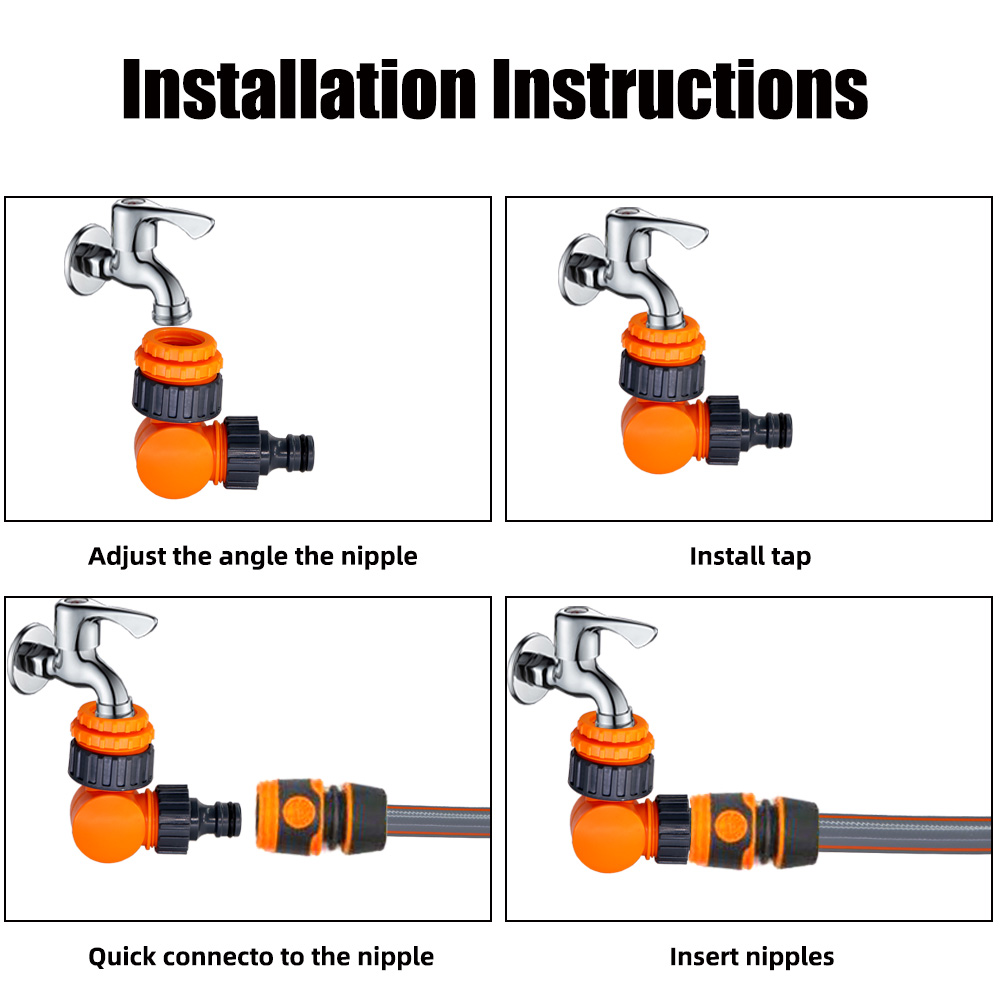 Installation Instructions

Adjust the angle the nipple

Install tap

Quick connecto to the nipple

Insert nipples