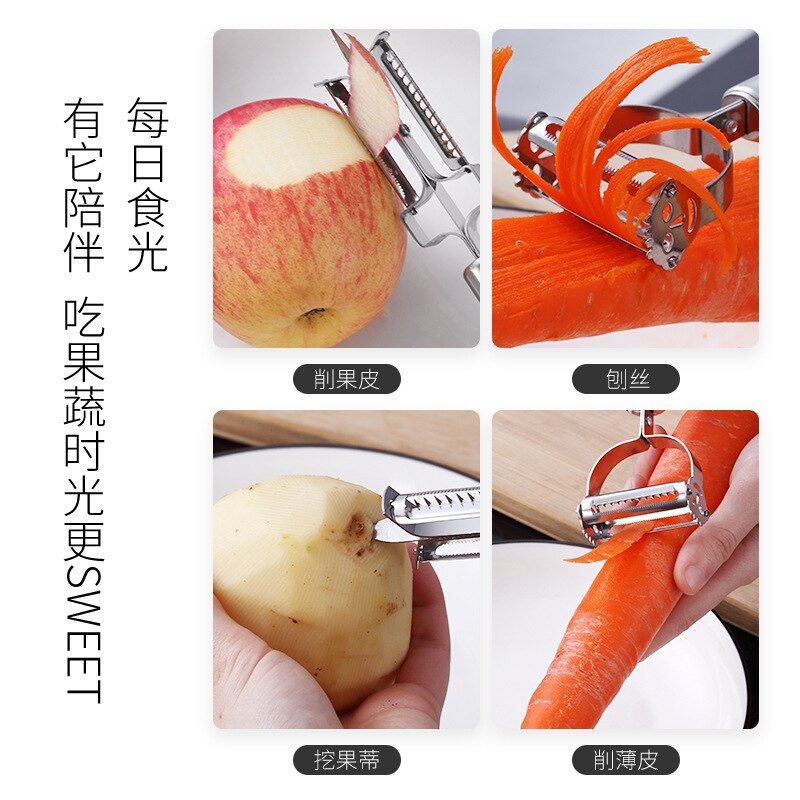 每日食光

有它陪伴

吃果蔬时光更SWEET

削果皮

刨丝

挖果蒂

削薄皮