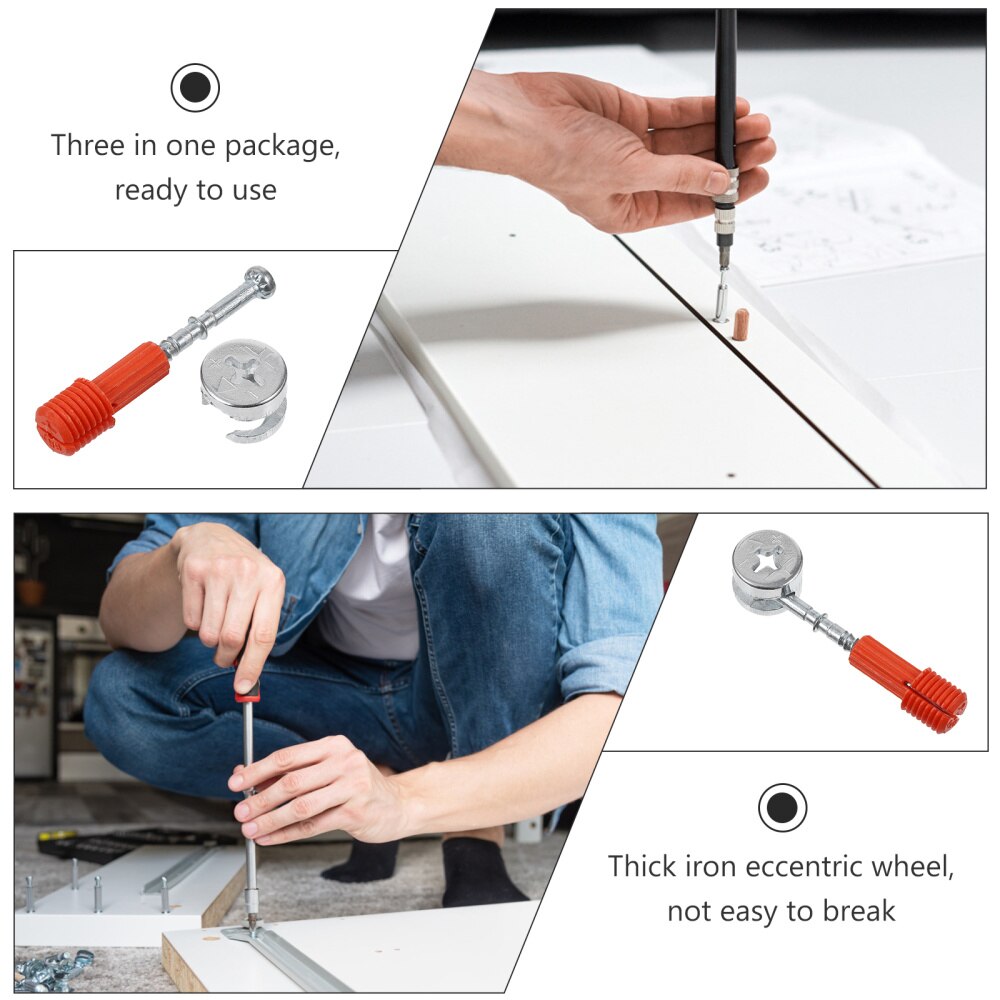 Three in one package, ready to use

Thick iron eccentric wheel, not easy to break