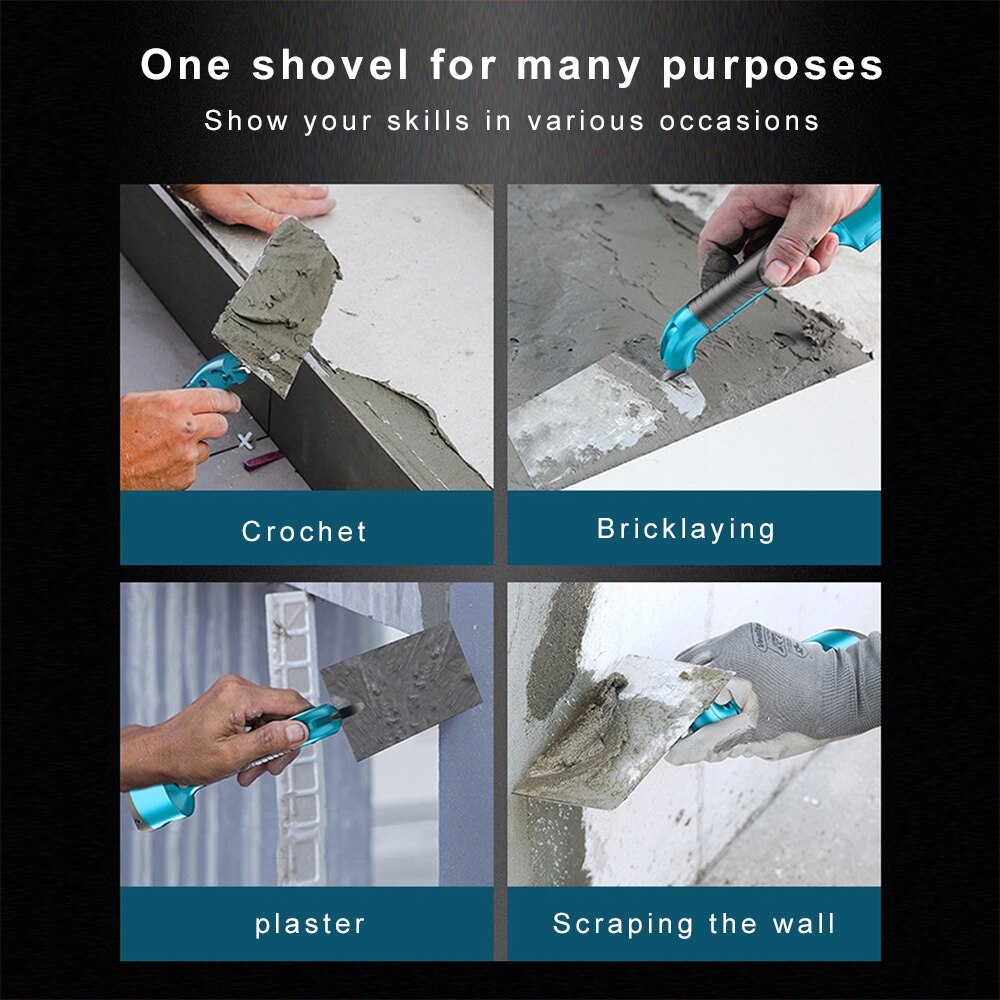 One shovel for many purposes
Show your skills in various occasions

Crochet

Bricklaying

plaster

Scraping the wall