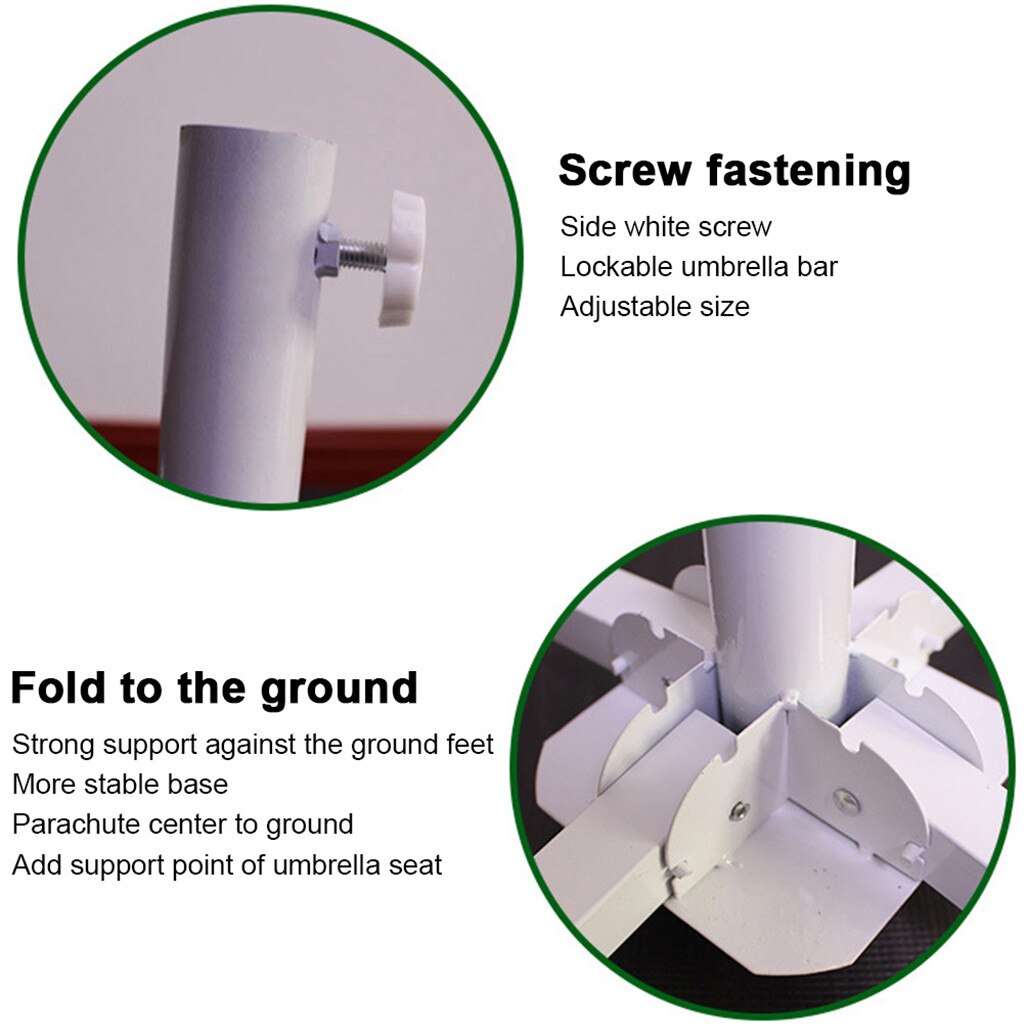 Screw fastening
Side white screw
Lockable umbrella bar
Adjustable size

Fold to the ground
Strong support against the ground feet
More stable base
Parachute center to ground
Add support point of umbrella seat