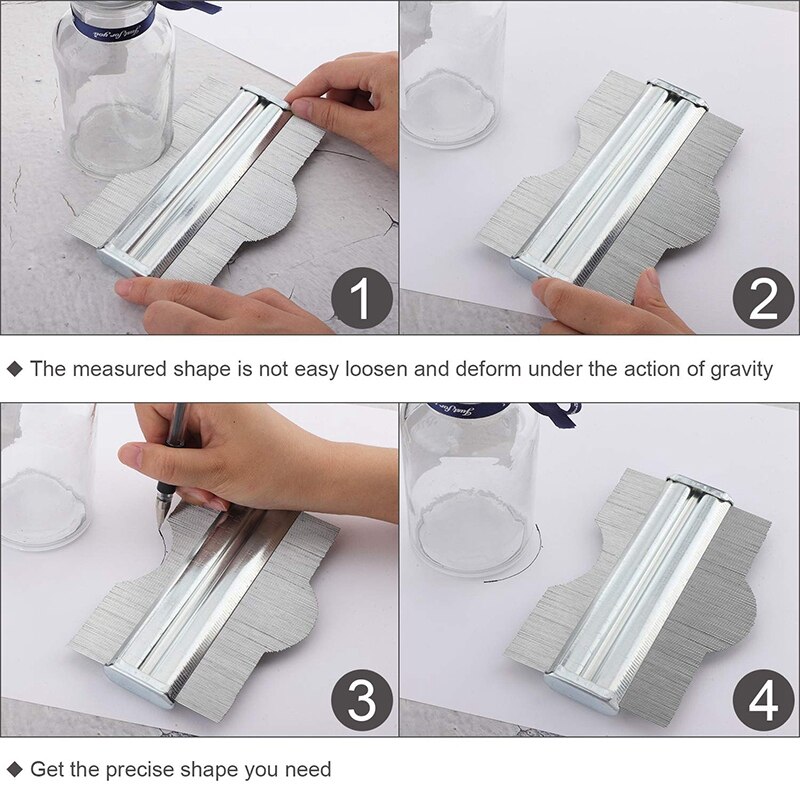 1

2

◆ The measured shape is not easy loosen and deform under the action of gravity

3

4

◆ Get the precise shape you need