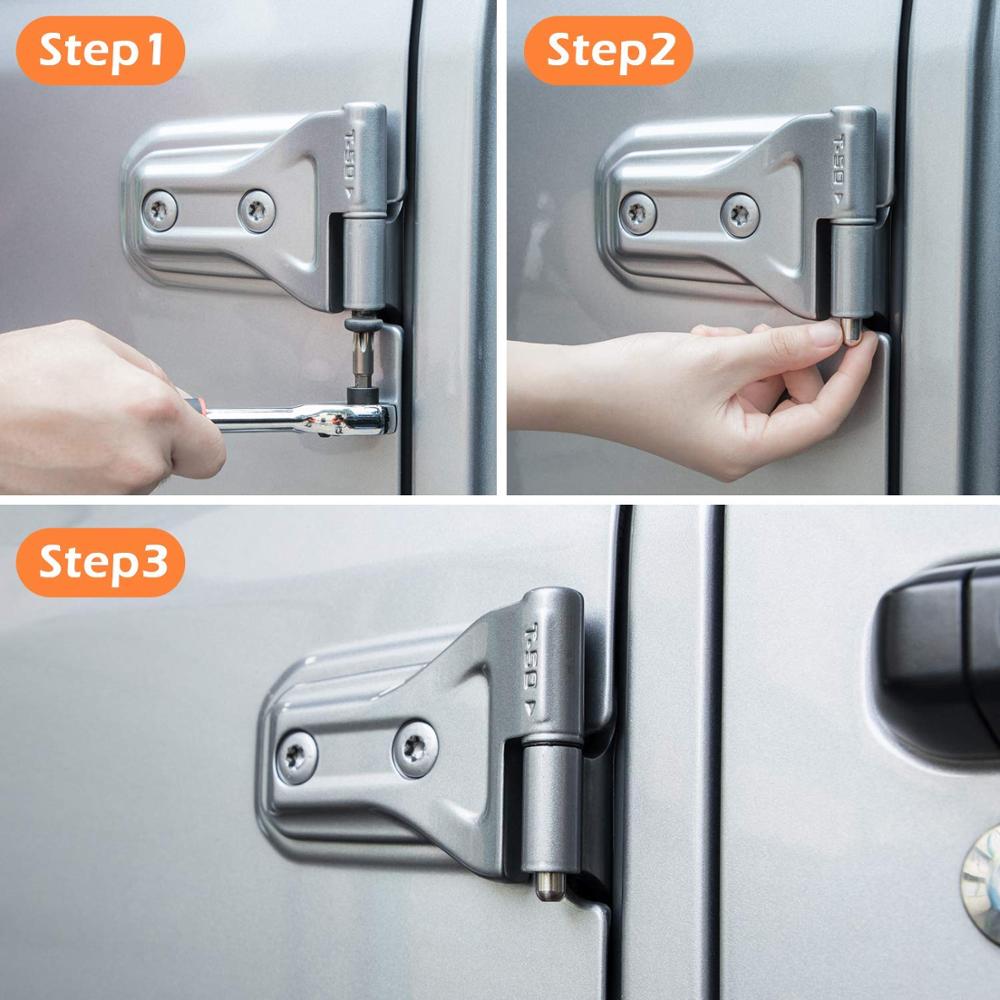 Step1

T-50

Step2

T-50

Step3

T-50