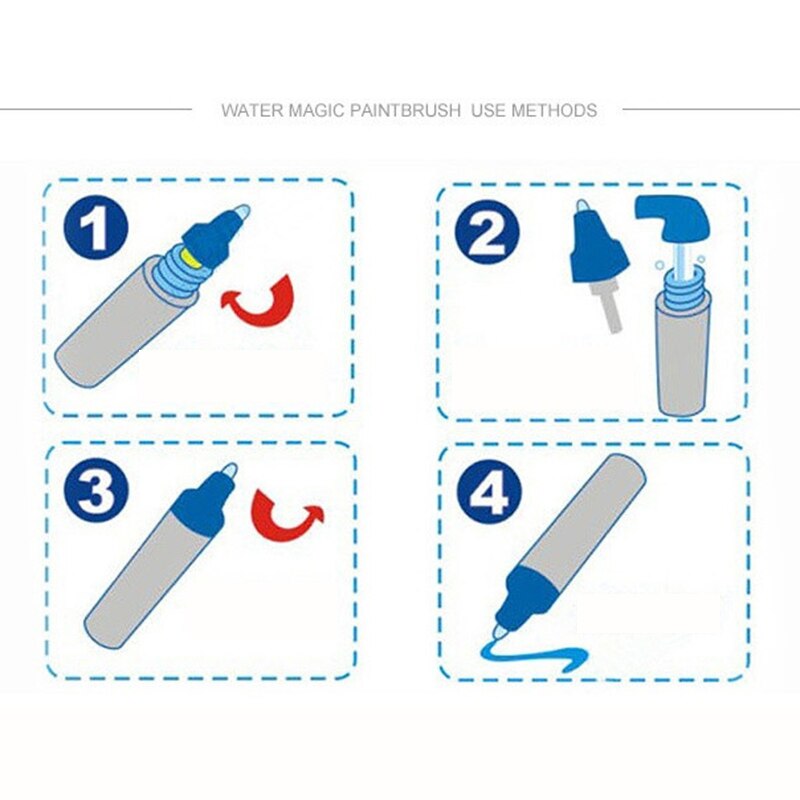 WATER MAGIC PAINTBRUSH USE METHODS

1

2

3

4