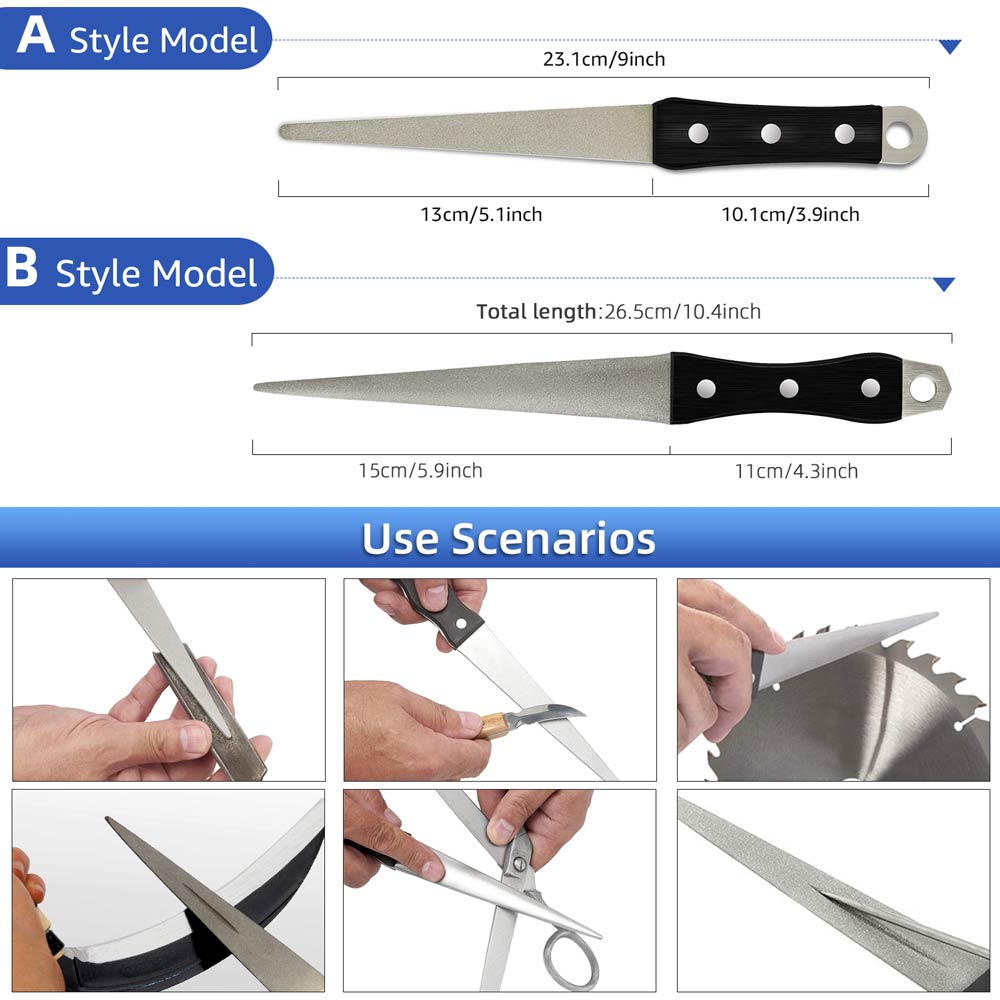 A Style Model

23.1cm/9inch

13cm/5.1inch

10.1cm/3.9inch

B Style Model

Total length:26.5cm/10.4inch

15cm/5.9inch

11cm/4.3inch

Use Scenarios