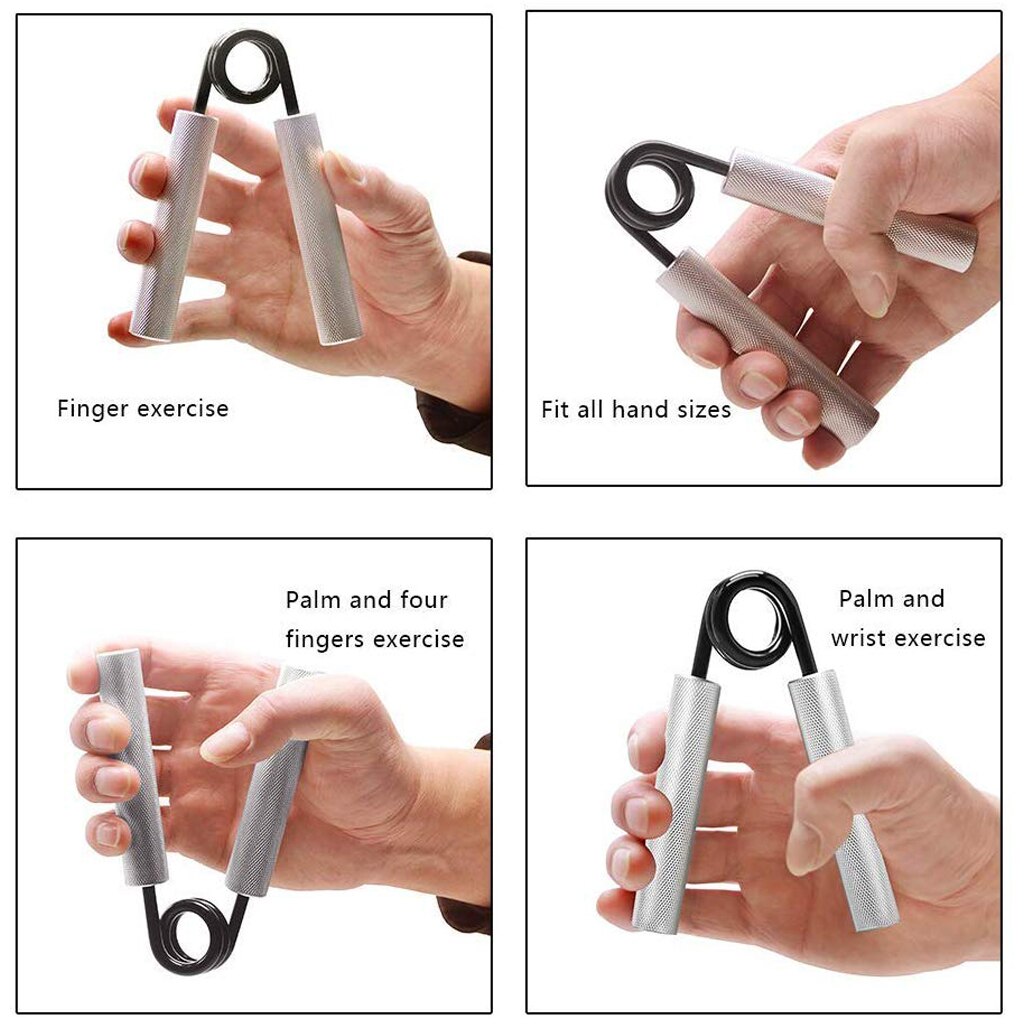 Finger exercise

Fit all hand sizes

Palm and four fingers exercise

Palm and wrist exercise