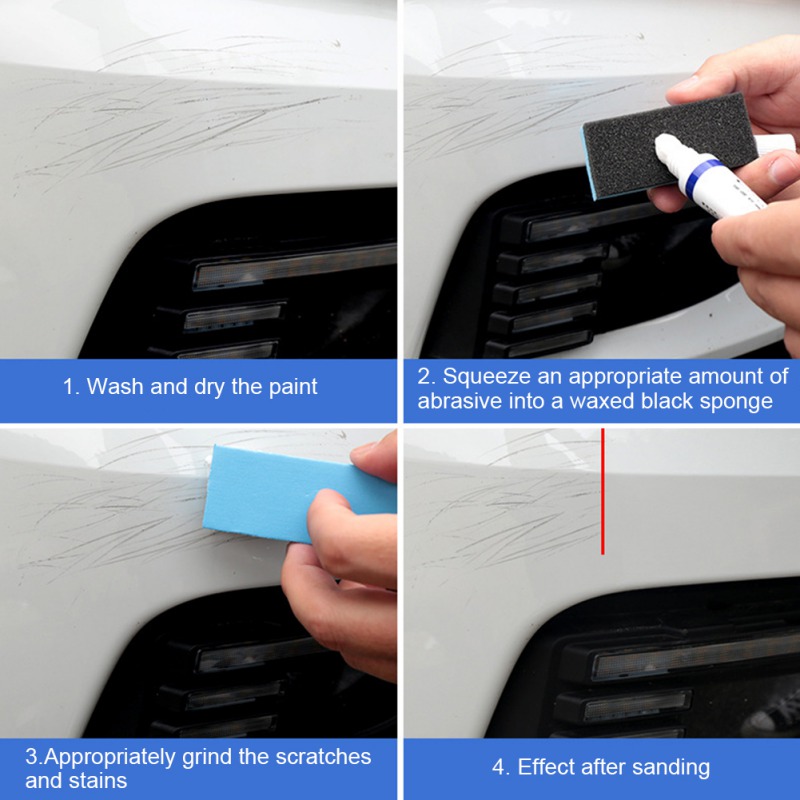 1. Wash and dry the paint

2. Squeeze an appropriate amount of abrasive into a waxed black sponge

3.Appropriately grind the scratches and stains

4. Effect after sanding