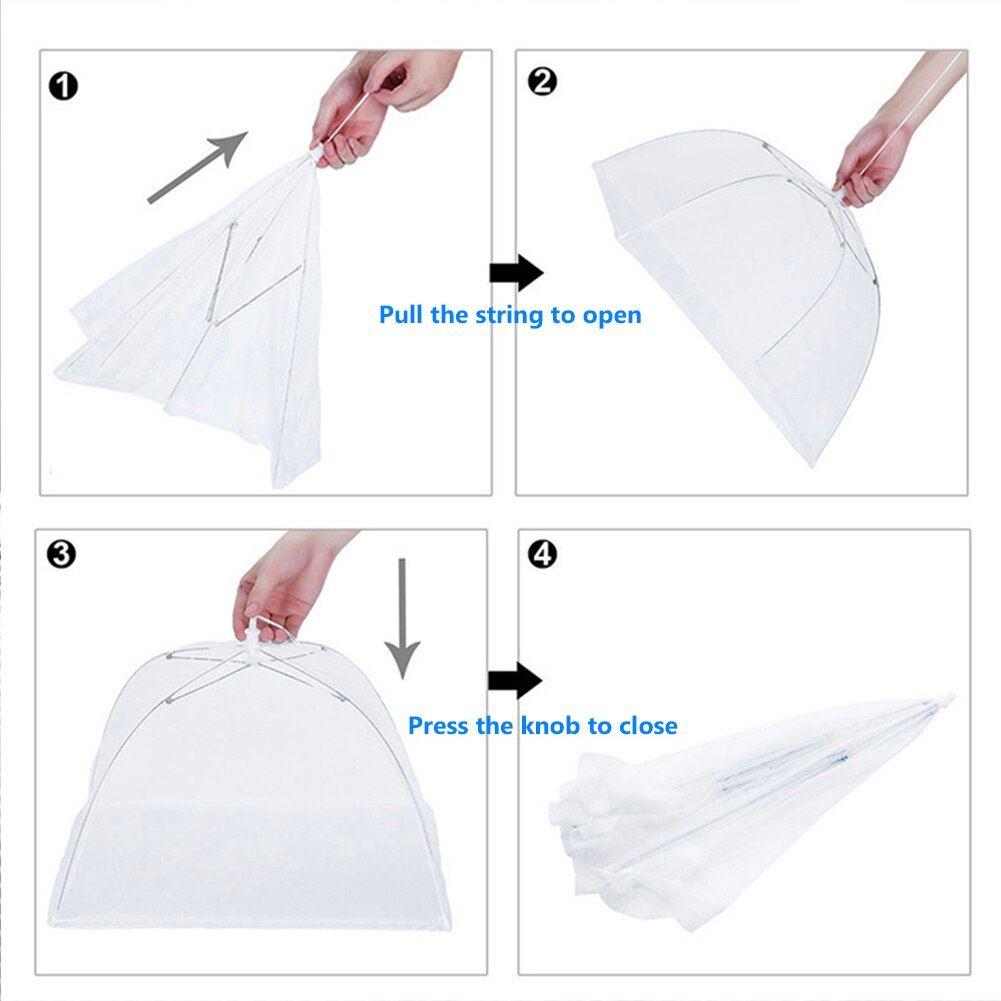 ❶

❷

Pull the string to open

❸

❹

Press the knob to close