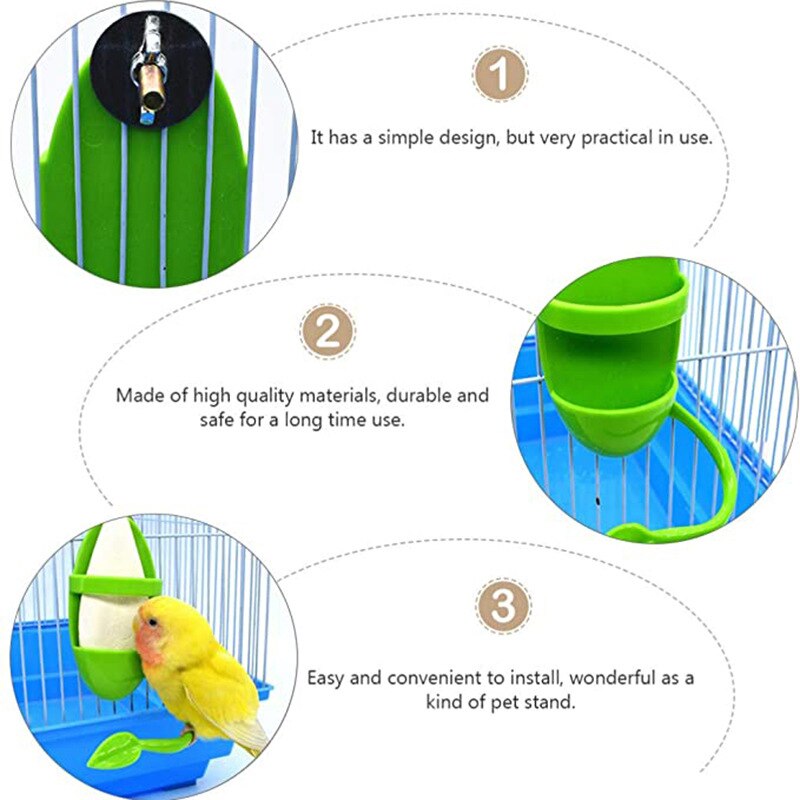 1

It has a simple design, but very practical in use.

2

Made of high quality materials, durable and safe for a long time use.

3

Easy and convenient to install, wonderful as a kind of pet stand.