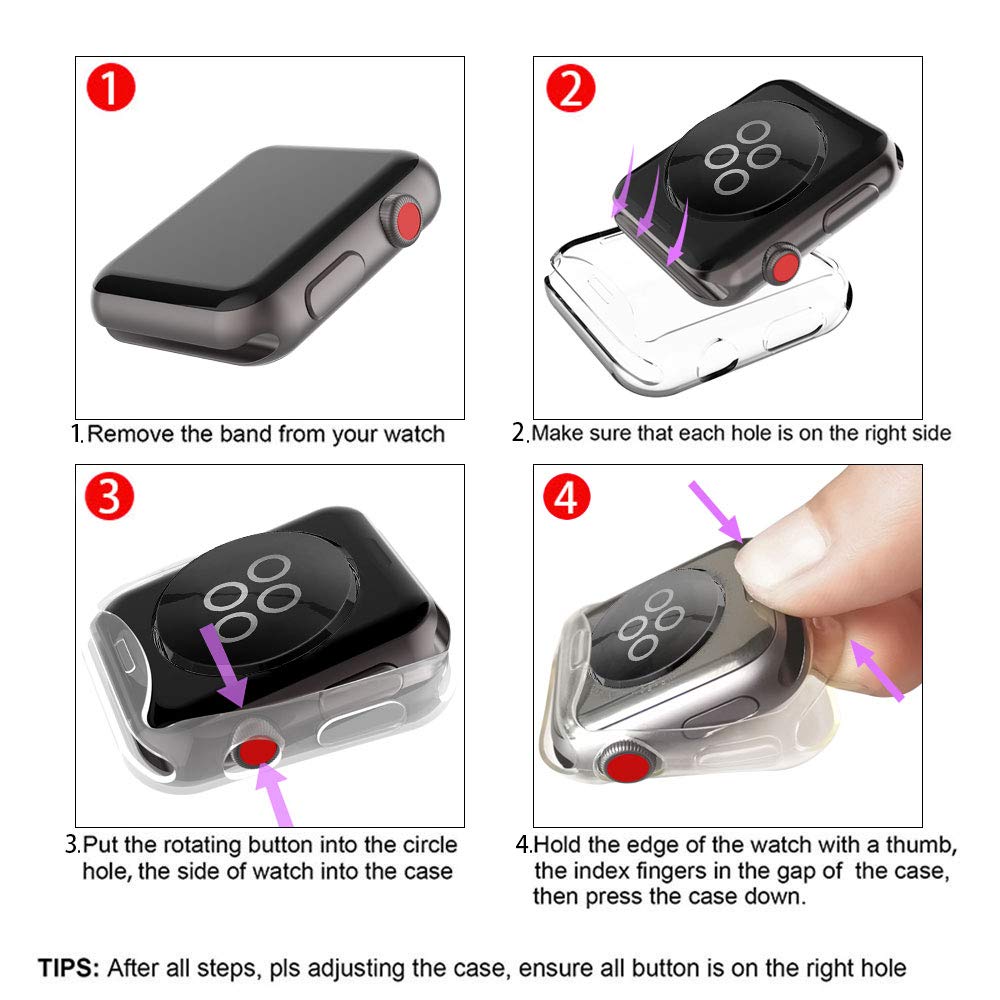 1

1.Remove the band from your watch

2

2.Make sure that each hole is on the right side

3

3.Put the rotating button into the circle hole, the side of watch into the case

4

4.Hold the edge of the watch with a thumb, the index fingers in the gap of the case, then press the case down.

TIPS: After all steps, pls adjusting the case, ensure all button is on the right hole