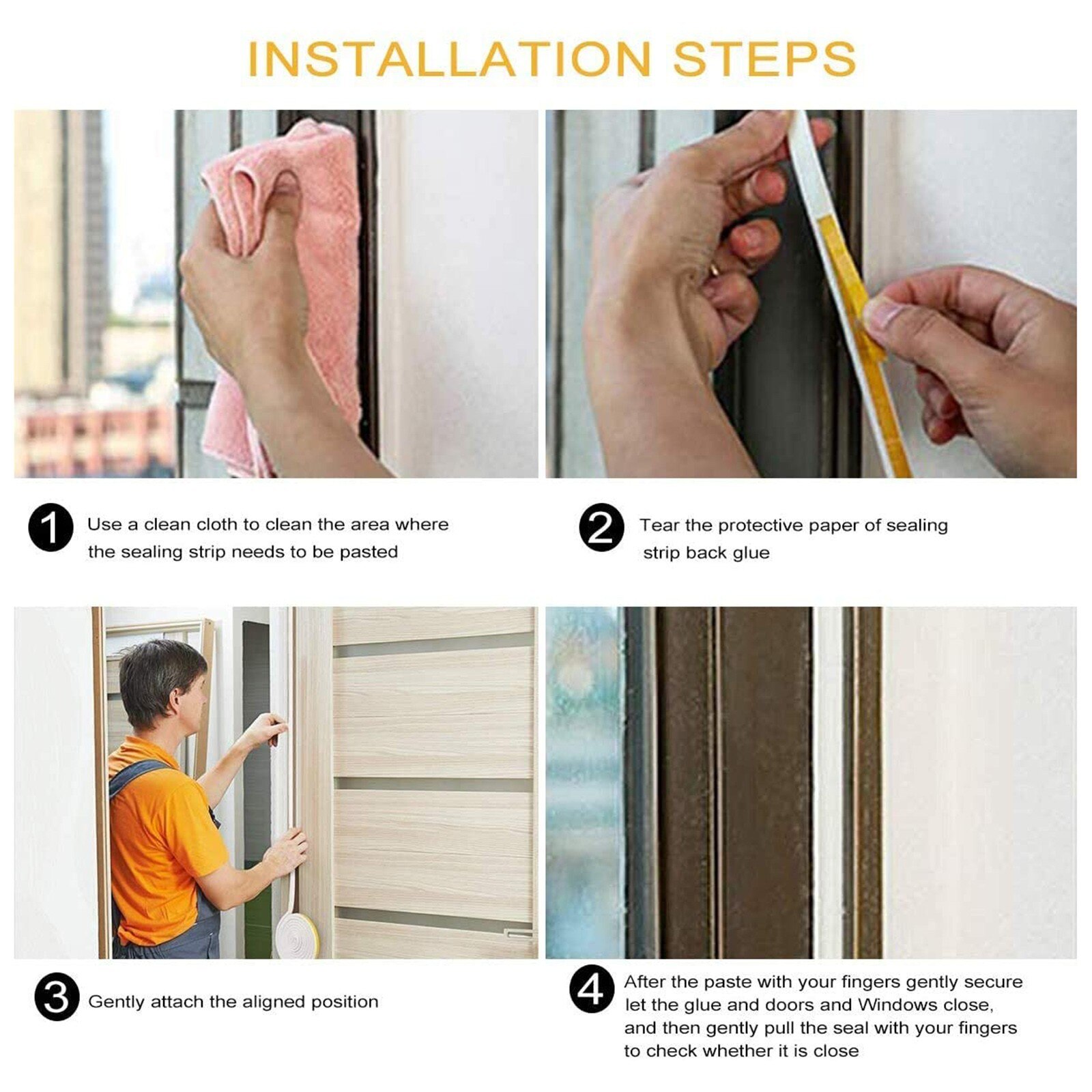 INSTALLATION STEPS

1 Use a clean cloth to clean the area where the sealing strip needs to be pasted

2 Tear the protective paper of sealing strip back glue

3 Gently attach the aligned position

4 After the paste with your fingers gently secure let the glue and doors and Windows close, and then gently pull the seal with your fingers to check whether it is close