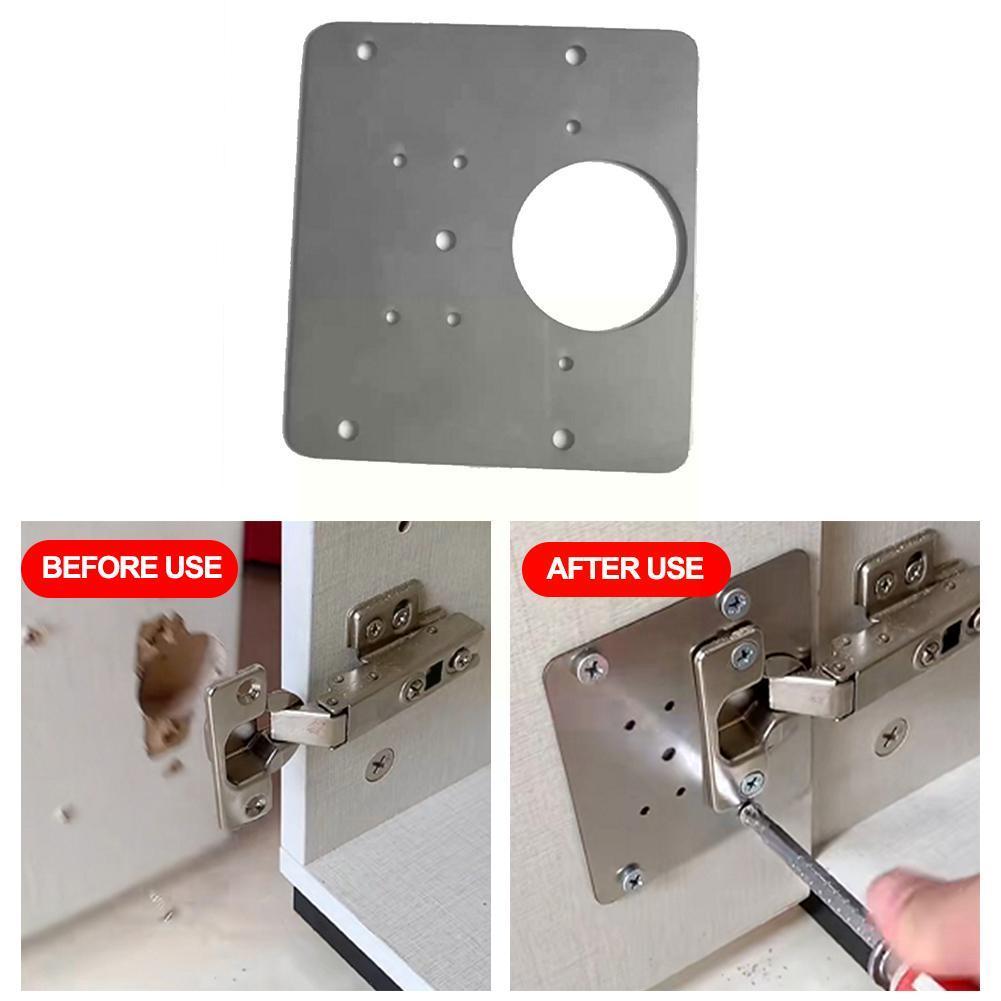 BEFORE USE

AFTER USE