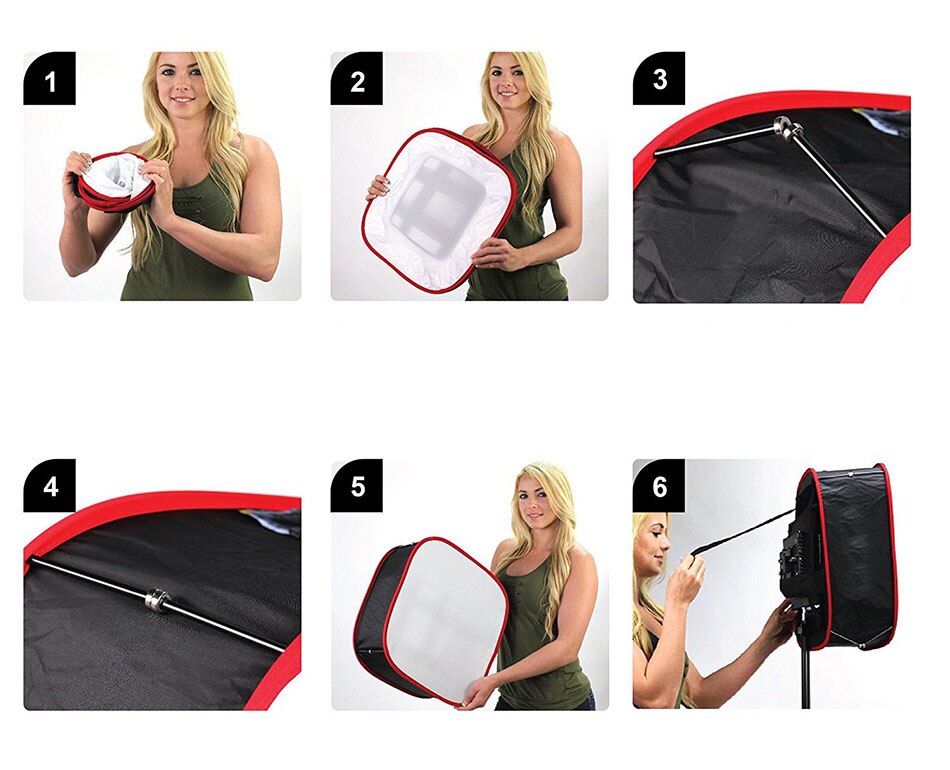 1

2

3

4

5

6