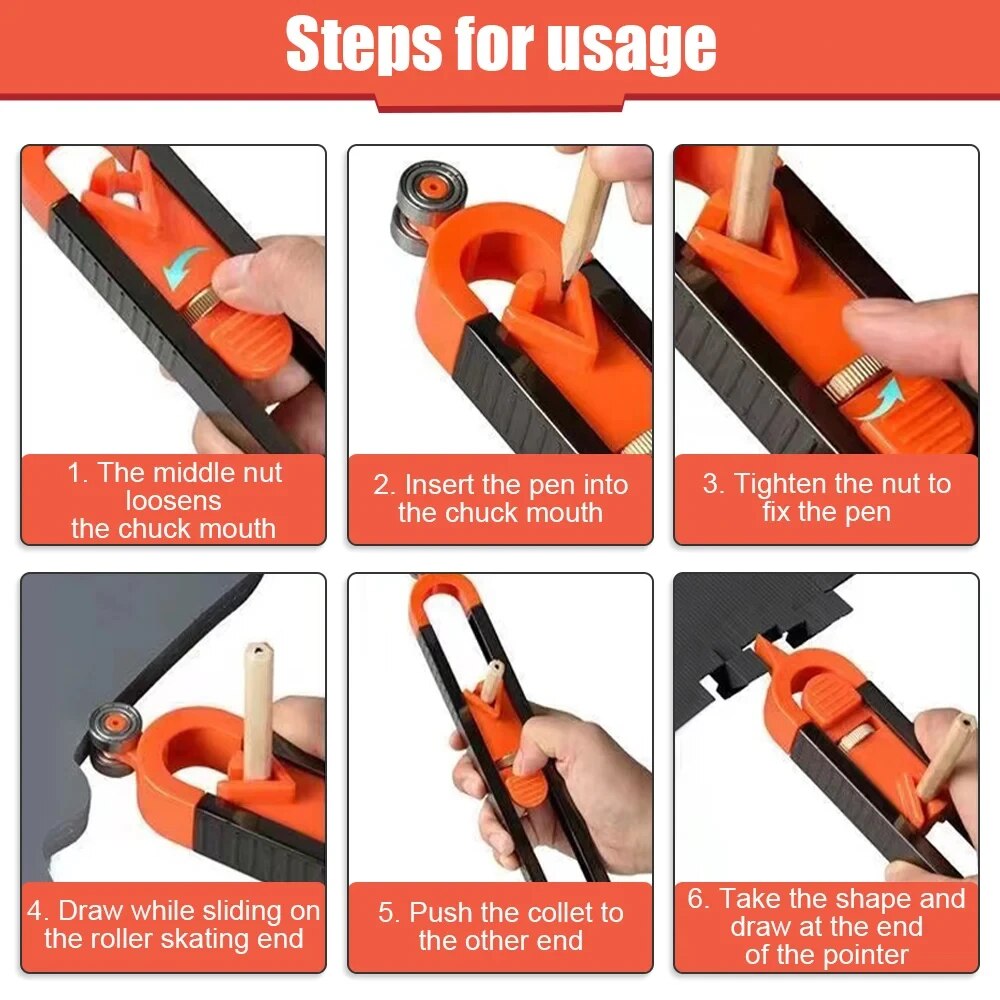 Steps for usage

1. The middle nut loosens the chuck mouth

2. Insert the pen into the chuck mouth

3. Tighten the nut to fix the pen

4. Draw while sliding on the roller skating end

5. Push the collet to the other end

6. Take the shape and draw at the end of the pointer