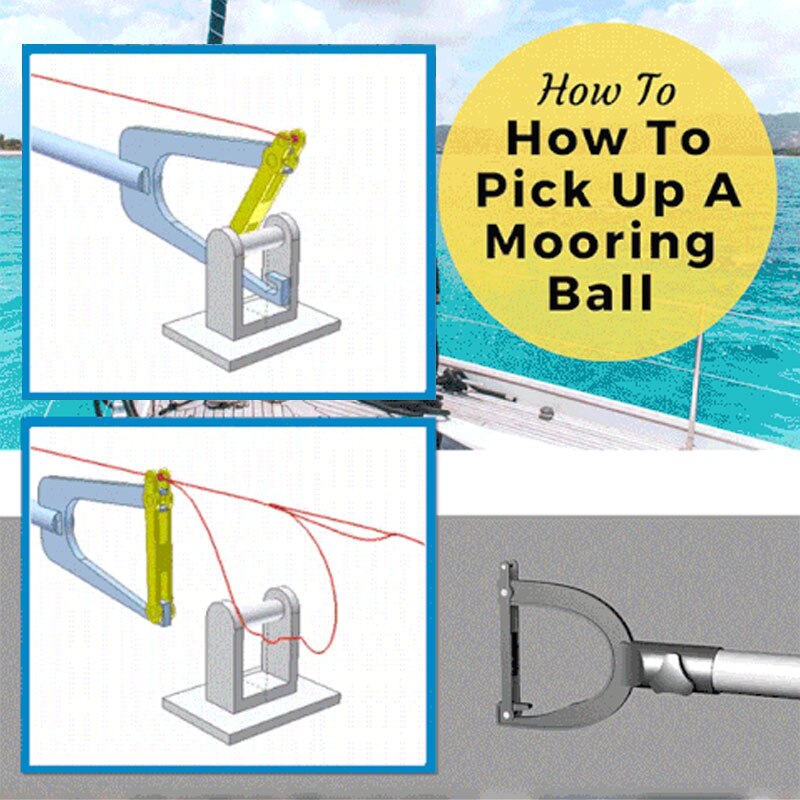 How To
How To Pick Up A Mooring Ball