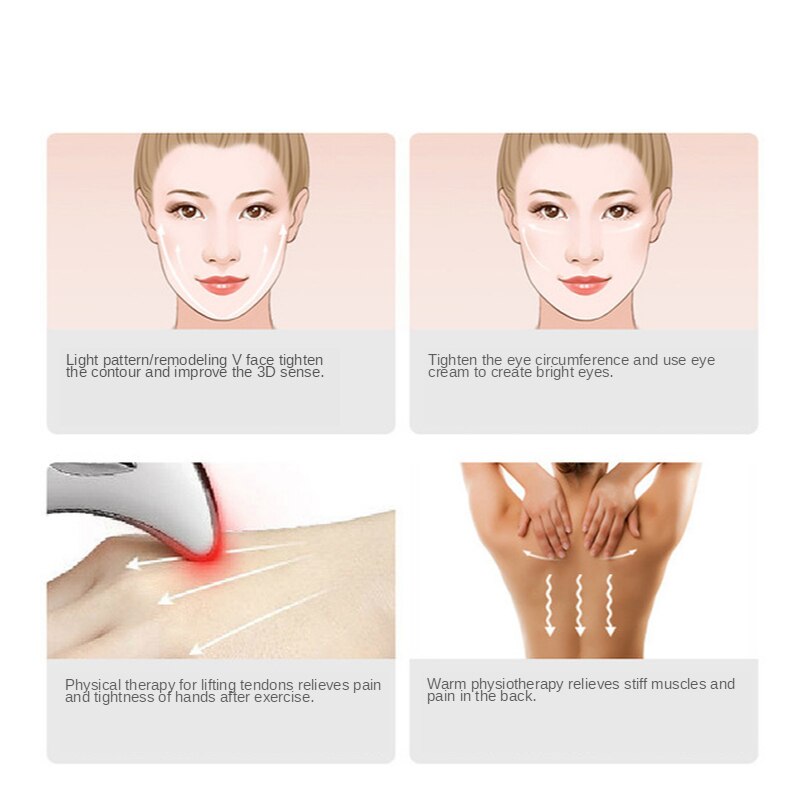 Light pattern/remodeling V face tighten the contour and improve the 3D sense.

Tighten the eye circumference and use eye cream to create bright eyes.

Physical therapy for lifting tendons relieves pain and tightness of hands after exercise.

Warm physiotherapy relieves stiff muscles and pain in the back.