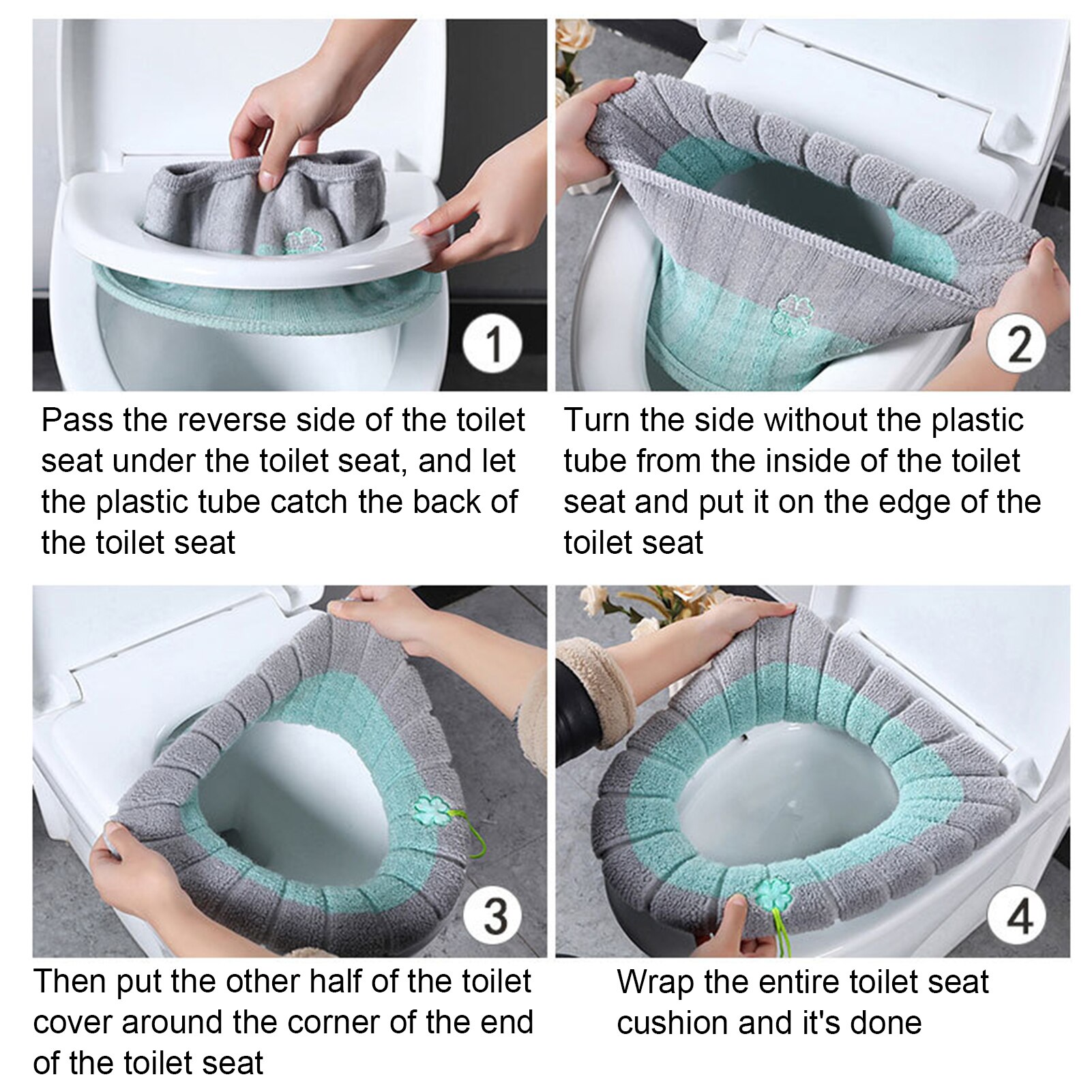 1

Pass the reverse side of the toilet seat under the toilet seat, and let the plastic tube catch the back of the toilet seat

2

Turn the side without the plastic tube from the inside of the toilet seat and put it on the edge of the toilet seat

3

Then put the other half of the toilet cover around the corner of the end of the toilet seat

4

Wrap the entire toilet seat cushion and it's done