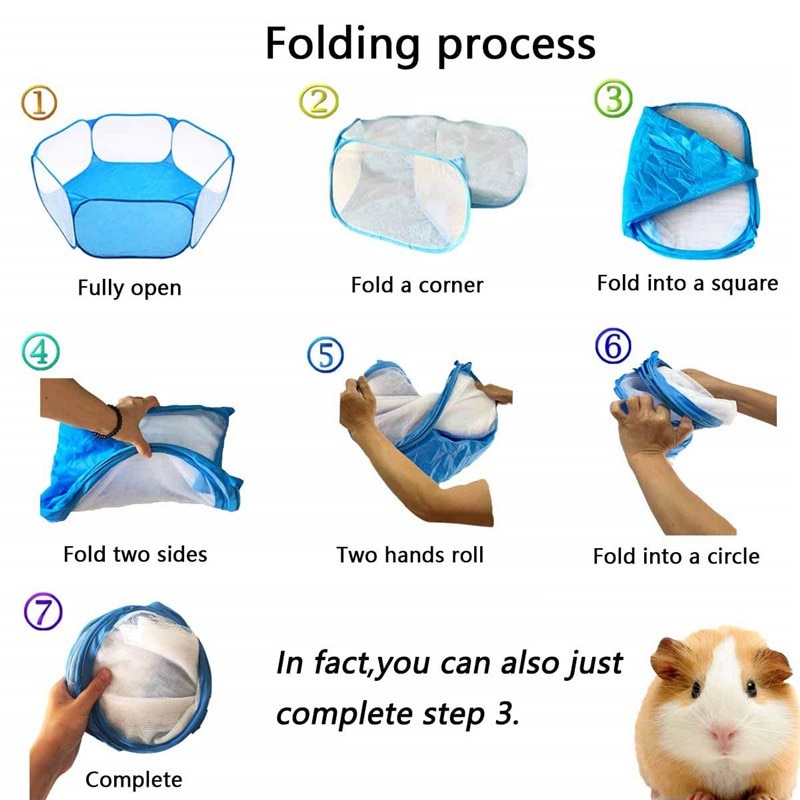 Folding process

①
Fully open

②
Fold a corner

③
Fold into a square

④
Fold two sides

⑤
Two hands roll

⑥
Fold into a circle

⑦
Complete

In fact,you can also just complete step 3.