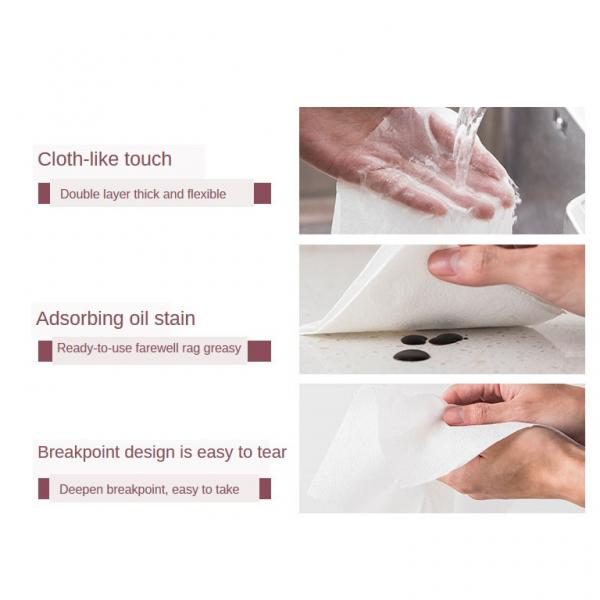 Cloth-like touch

Double layer thick and flexible

Adsorbing oil stain

Ready-to-use farewell rag greasy

Breakpoint design is easy to tear

Deepen breakpoint, easy to take