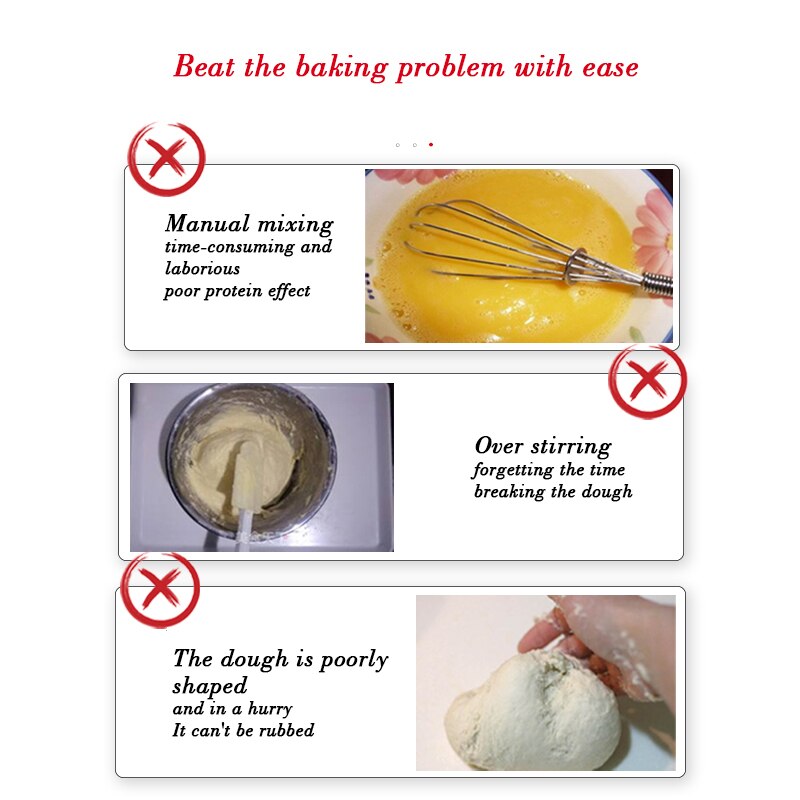 Beat the baking problem with ease

Manual mixing
time-consuming and laborious
poor protein effect

Over stirring
forgetting the time
breaking the dough

The dough is poorly shaped
and in a hurry
It can't be rubbed