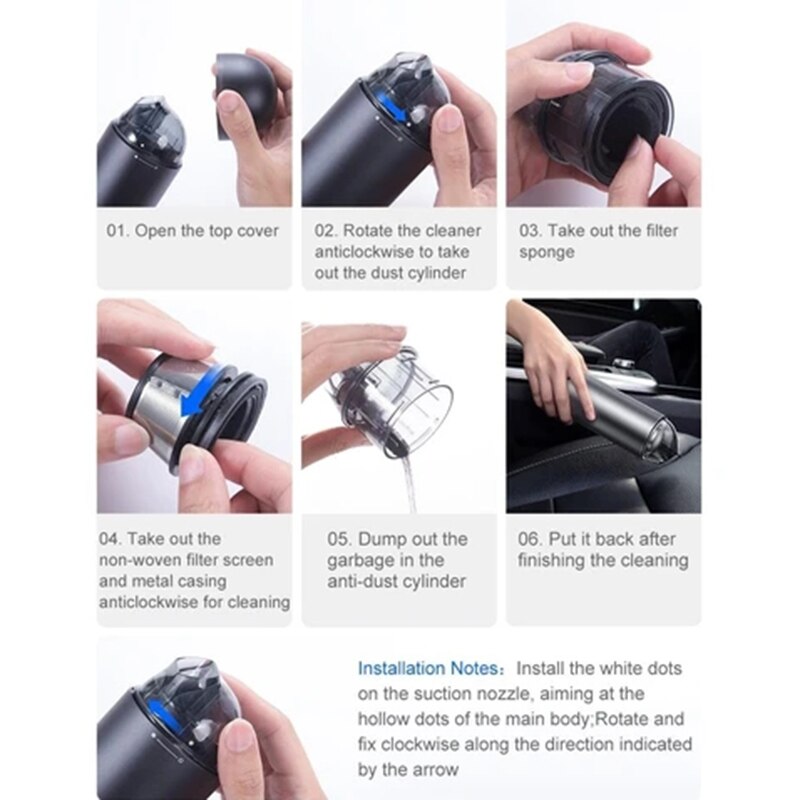 01. Open the top cover

02. Rotate the cleaner anticlockwise to take out the dust cylinder

03. Take out the filter sponge

04. Take out the non-woven filter screen and metal casing anticlockwise for cleaning

05. Dump out the garbage in the anti-dust cylinder

06. Put it back after finishing the cleaning

Installation Notes: Install the white dots on the suction nozzle, aiming at the hollow dots of the main body;Rotate and fix clockwise along the direction indicated by the arrow