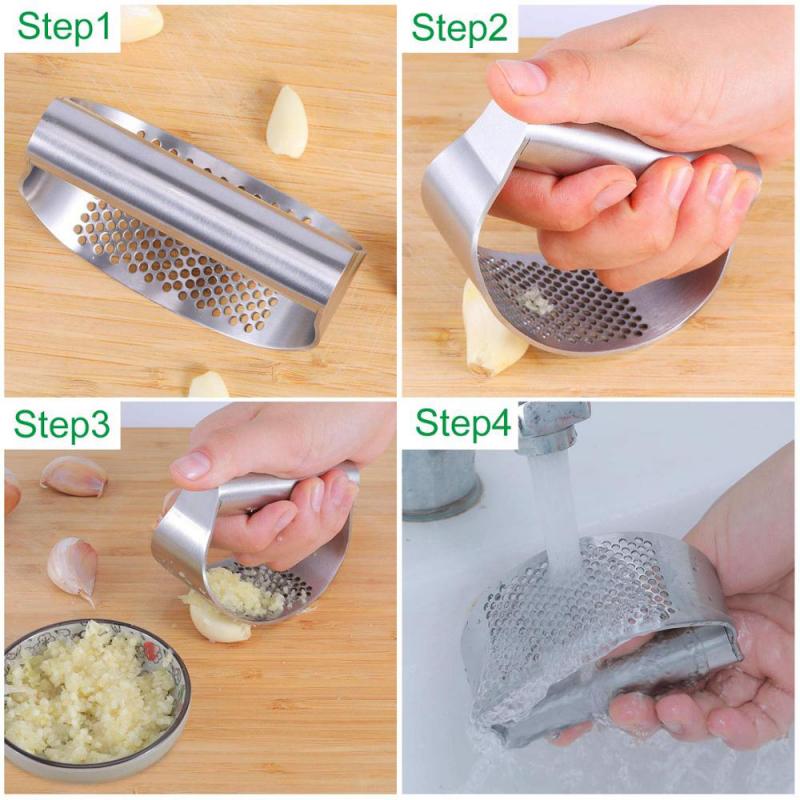 Step1

Step2

Step3

Step4