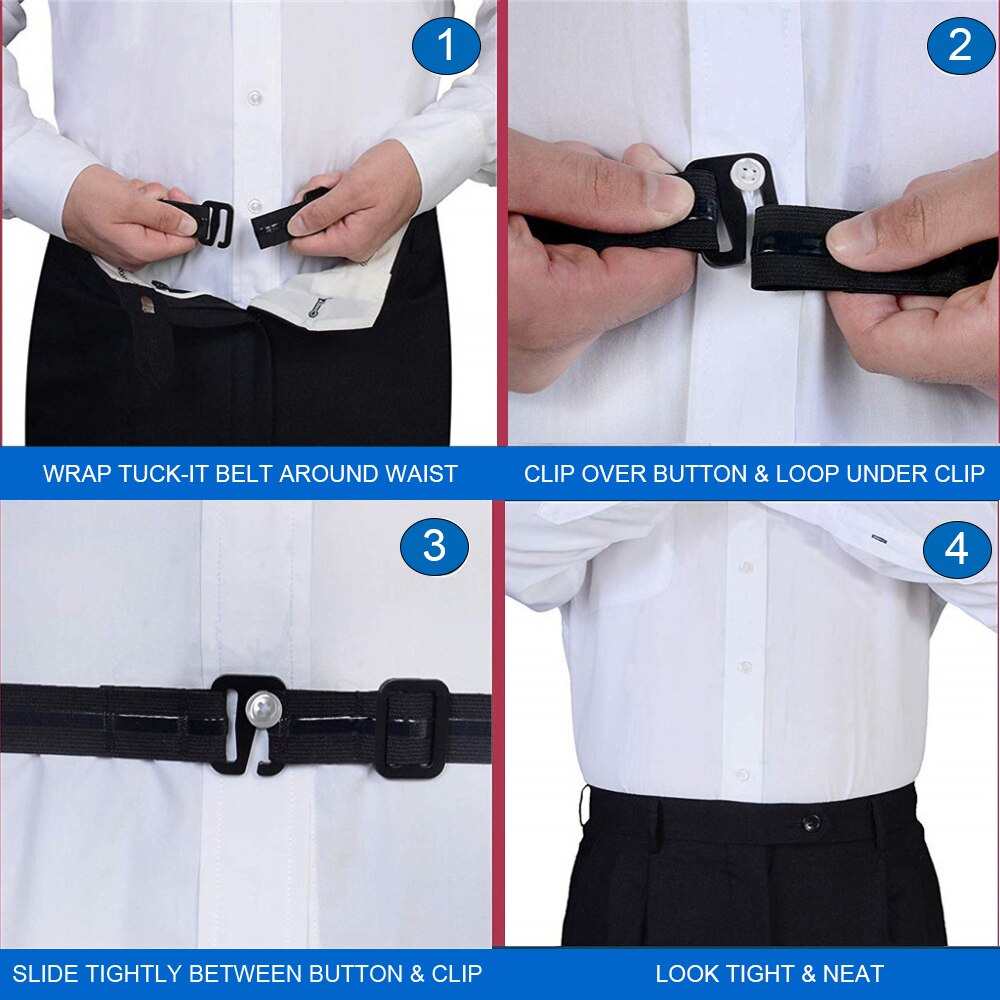 1

WRAP TUCK-IT BELT AROUND WAIST

2

CLIP OVER BUTTON & LOOP UNDER CLIP

3

SLIDE TIGHTLY BETWEEN BUTTON & CLIP

4

LOOK TIGHT & NEAT