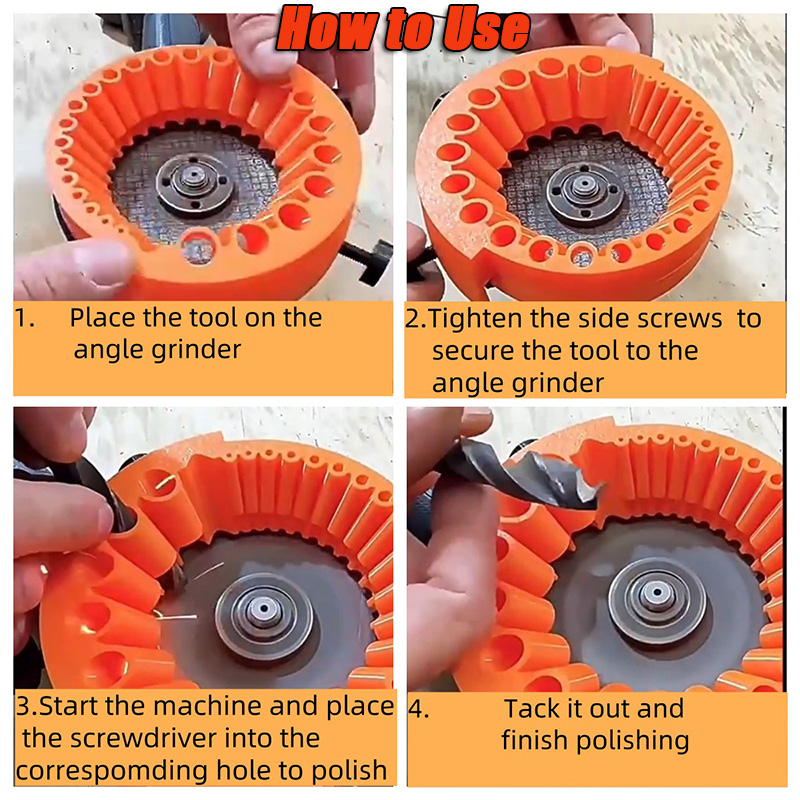 How to Use

1. Place the tool on the angle grinder

2.Tighten the side screws to secure the tool to the angle grinder

3.Start the machine and place the screwdriver into the correspomding hole to polish

4. Tack it out and finish polishing