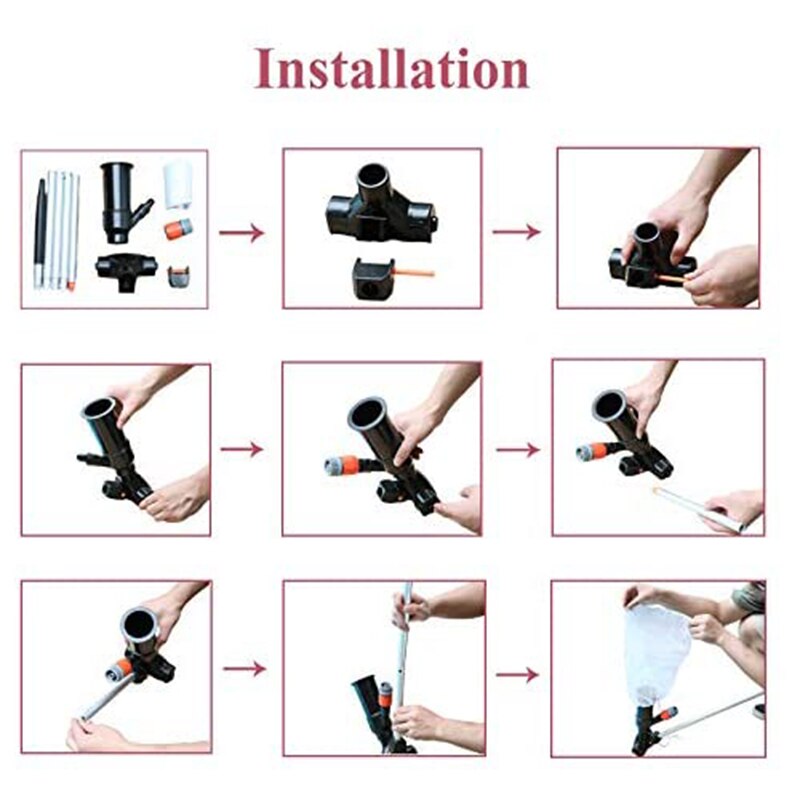 Installation