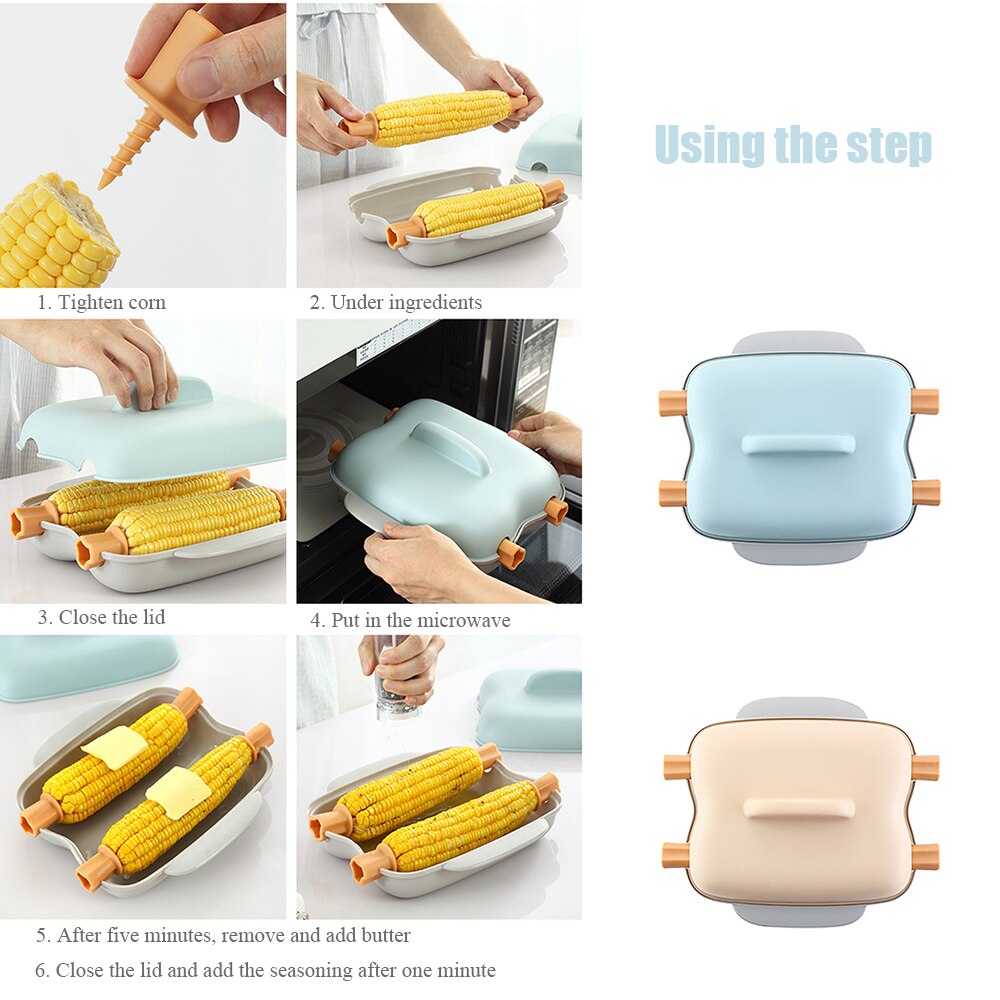 Using the step

1. Tighten corn

2. Under ingredients

3. Close the lid

4. Put in the microwave

5. After five minutes, remove and add butter

6. Close the lid and add the seasoning after one minute