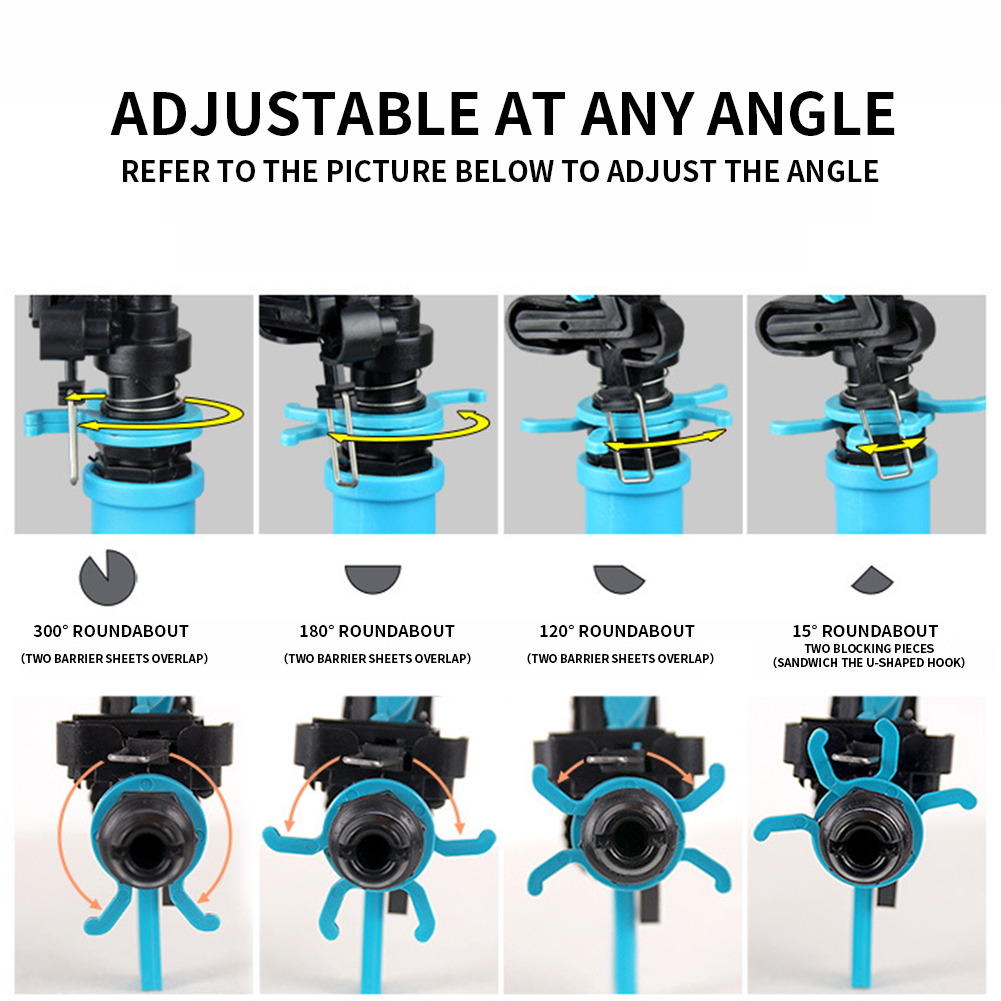 ADJUSTABLE AT ANY ANGLE
REFER TO THE PICTURE BELOW TO ADJUST THE ANGLE

300° ROUNDABOUT
(TWO BARRIER SHEETS OVERLAP)

180° ROUNDABOUT
(TWO BARRIER SHEETS OVERLAP)

120° ROUNDABOUT
(TWO BARRIER SHEETS OVERLAP)

15° ROUNDABOUT
TWO BLOCKING PIECES
(SANDWICH THE U-SHAPED HOOK)