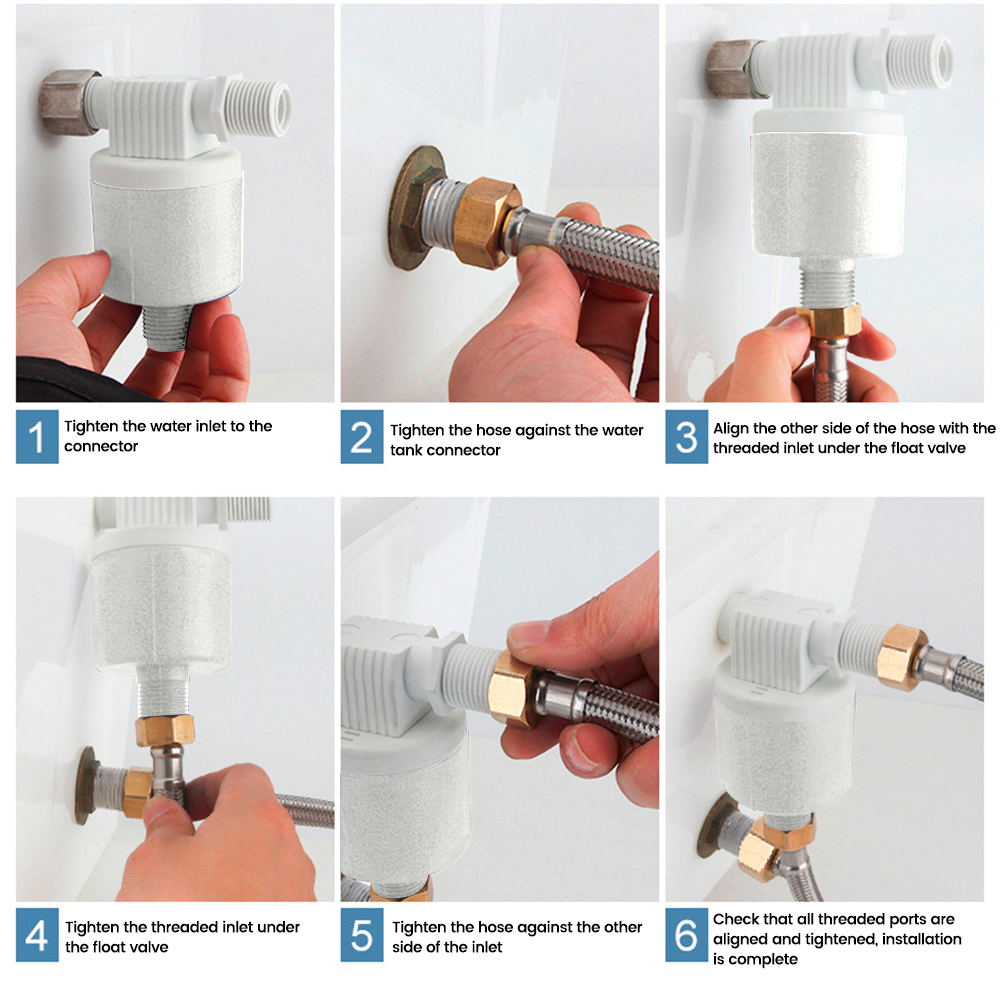 1 Tighten the water inlet to the connector

2 Tighten the hose against the water tank connector

3 Align the other side of the hose with the threaded inlet under the float valve

4 Tighten the threaded inlet under the float valve

5 Tighten the hose against the other side of the inlet

6 Check that all threaded ports are aligned and tightened, installation is complete