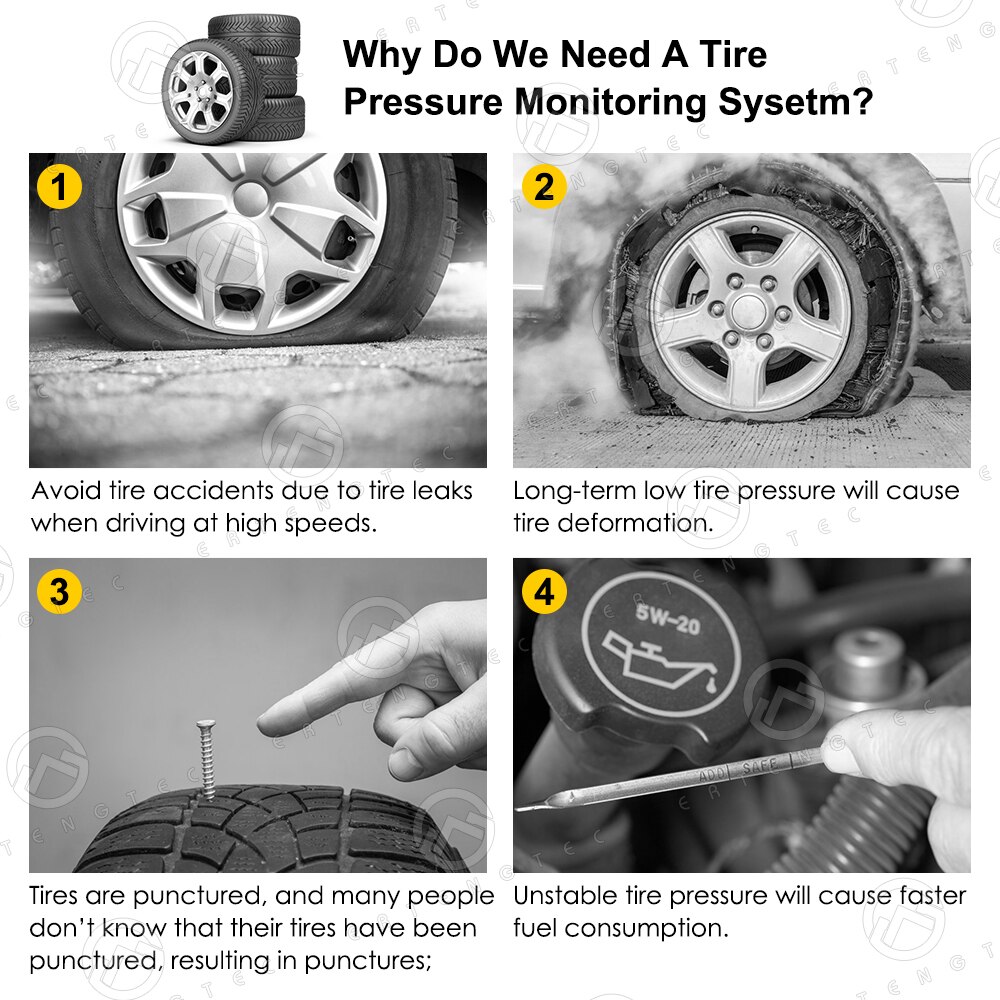 Why Do We Need A Tire Pressure Monitoring Sysetm?

1

Avoid tire accidents due to tire leaks when driving at high speeds.

2

Long-term low tire pressure will cause tire deformation.

3

Tires are punctured, and many people don't know that their tires have been punctured, resulting in punctures;

4

5W-20

ADD SAFE

Unstable tire pressure will cause faster fuel consumption.