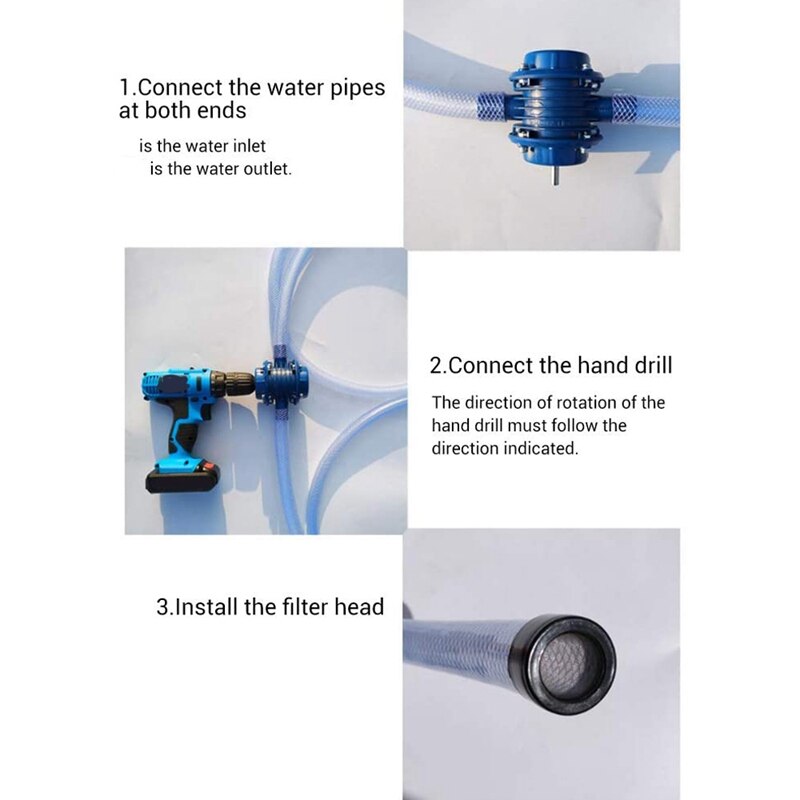 1.Connect the water pipes at both ends

is the water inlet
is the water outlet.

2.Connect the hand drill

The direction of rotation of the hand drill must follow the direction indicated.

3.Install the filter head