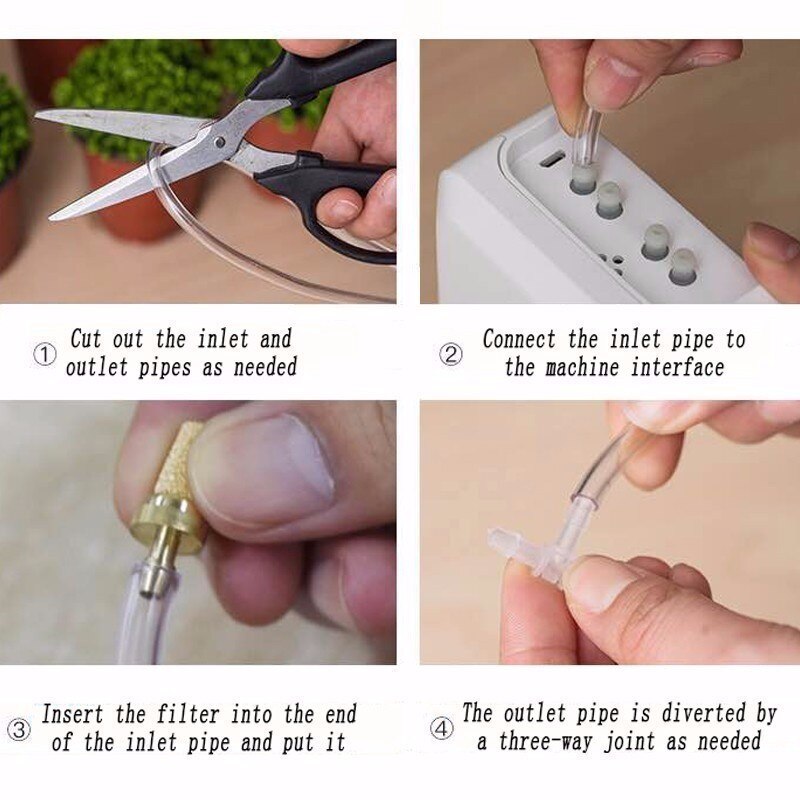 ① Cut out the inlet and outlet pipes as needed

② Connect the inlet pipe to the machine interface

③ Insert the filter into the end of the inlet pipe and put it

④ The outlet pipe is diverted by a three-way joint as needed