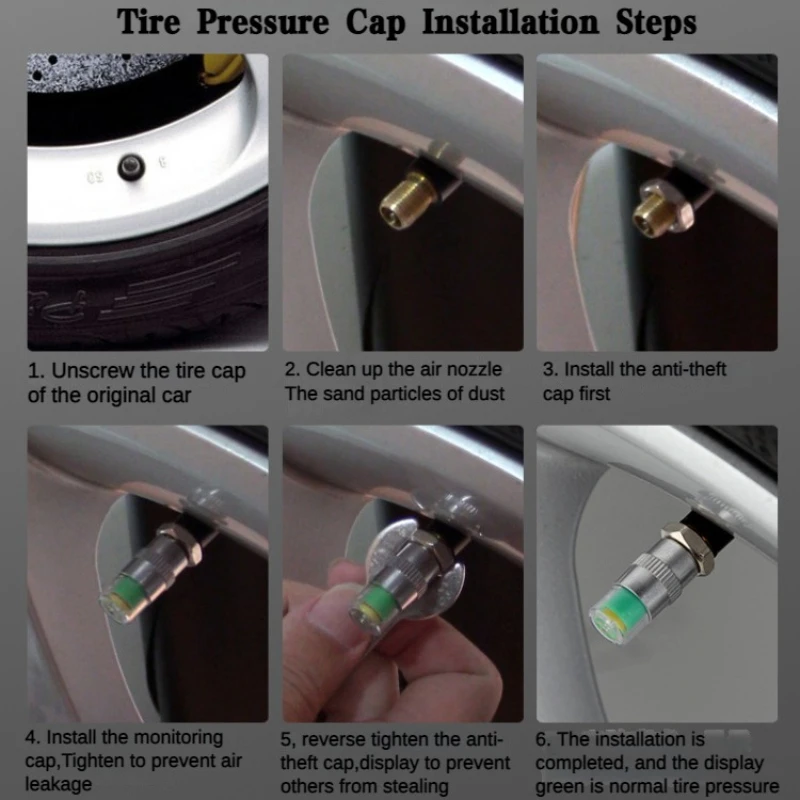 Tire Pressure Cap Installation Steps

1. Unscrew the tire cap of the original car

2. Clean up the air nozzle The sand particles of dust

3. Install the anti-theft cap first

4. Install the monitoring cap,Tighten to prevent air leakage

5, reverse tighten the anti-theft cap,display to prevent others from stealing

6. The installation is completed, and the display green is normal tire pressure