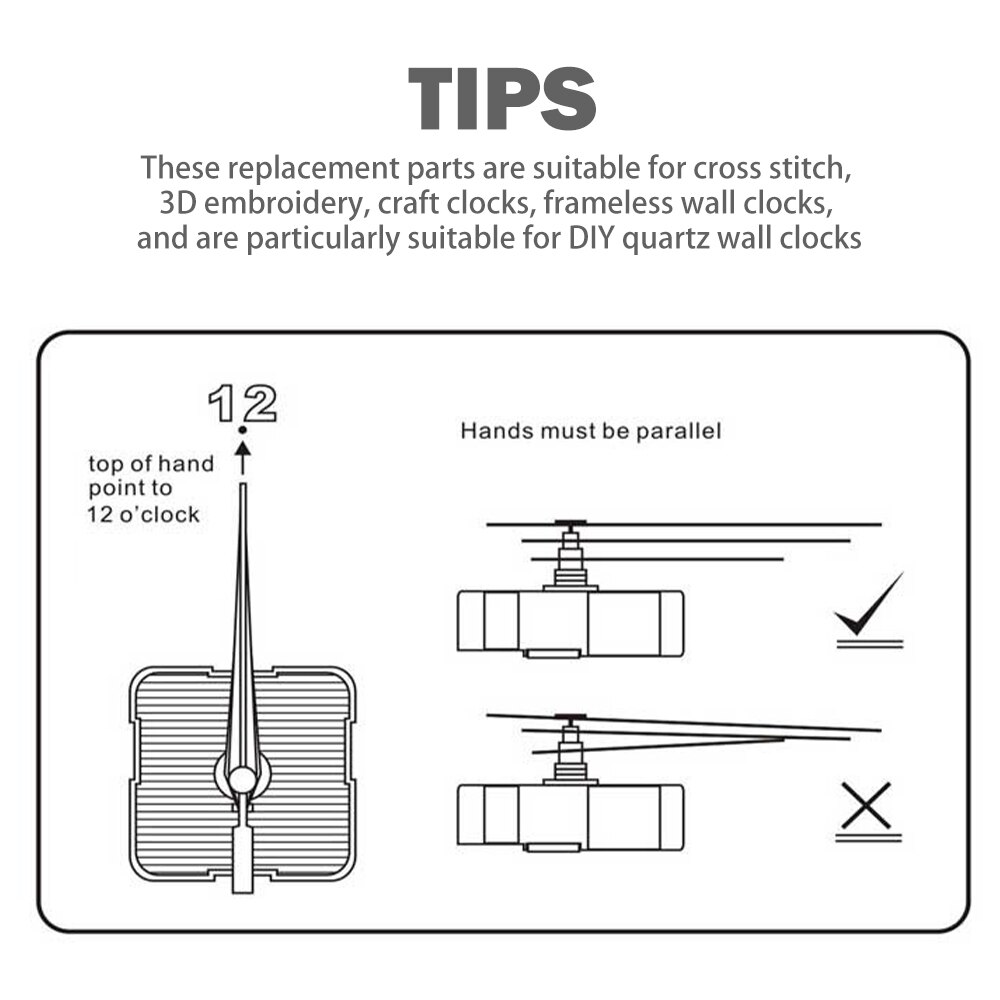 TIPS

These replacement parts are suitable for cross stitch, 3D embroidery, craft clocks, frameless wall clocks, and are particularly suitable for DIY quartz wall clocks

12

top of hand point to 12 o'clock

Hands must be parallel