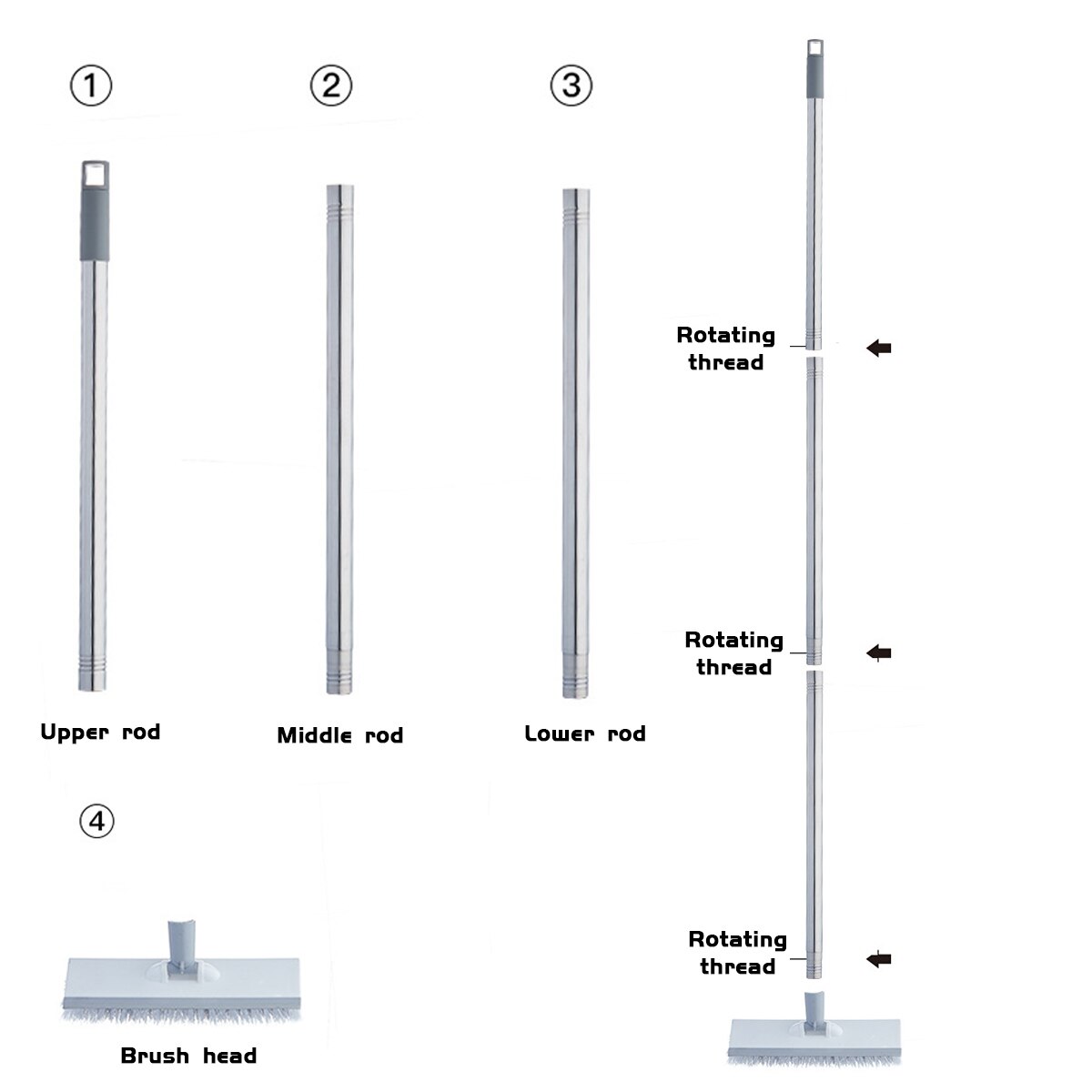 ①

②

③

Upper rod

Middle rod

Lower rod

④

Brush head

Rotating thread

Rotating thread

Rotating thread