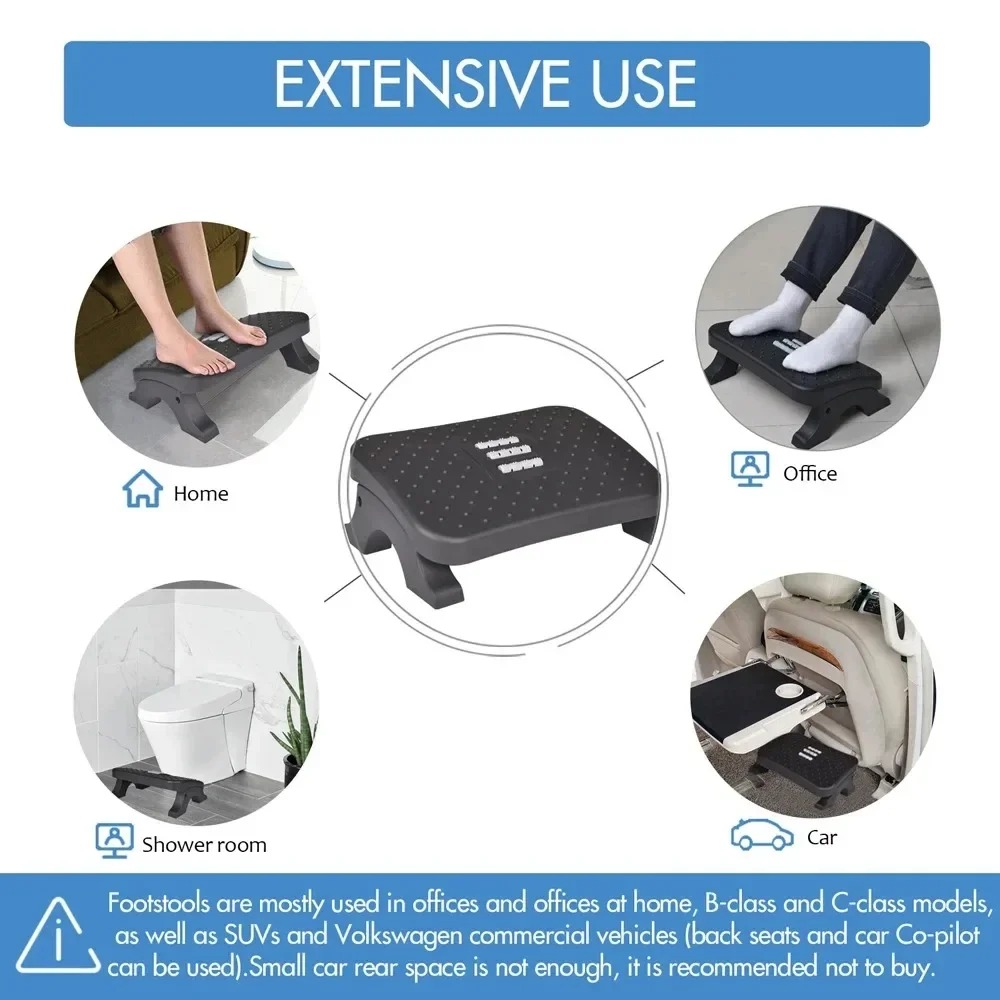 EXTENSIVE USE

Home

Office

Shower room

Car

Footstools are mostly used in offices and offices at home, B-class and C-class models, as well as SUVs and Volkswagen commercial vehicles (back seats and car Co-pilot can be used).Small car rear space is not enough, it is recommended not to buy.