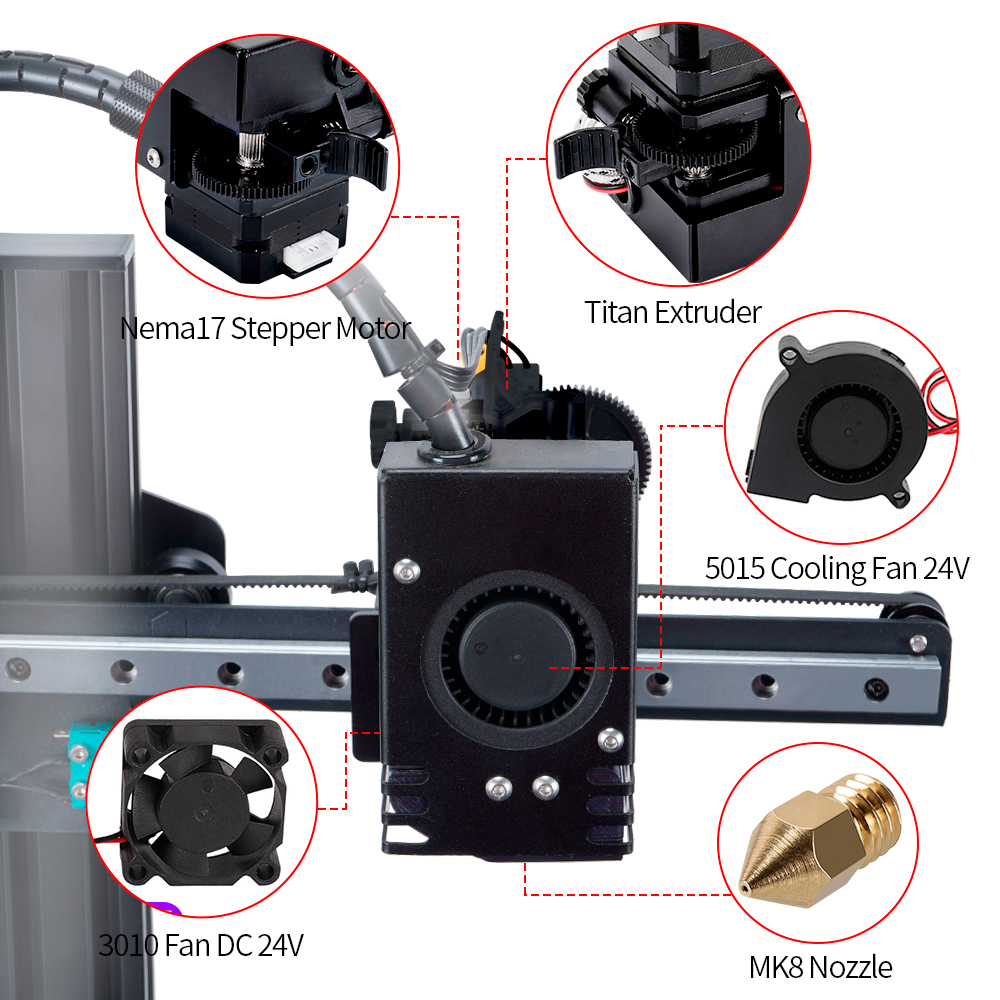 Nema17 Stepper Motor

Titan Extruder

5015 Cooling Fan 24V

3010 Fan DC 24V

MK8 Nozzle