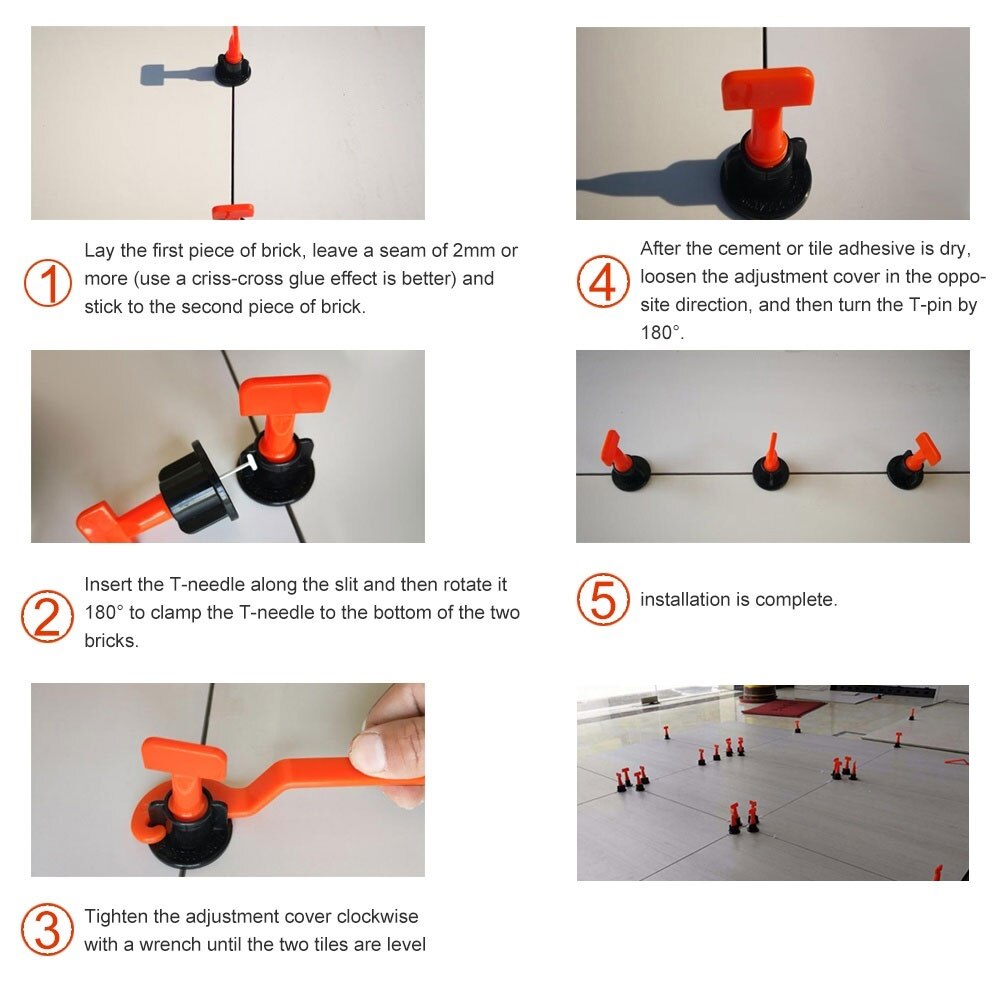 1 Lay the first piece of brick, leave a seam of 2mm or more (use a criss-cross glue effect is better) and stick to the second piece of brick.

2 Insert the T-needle along the slit and then rotate it 180° to clamp the T-needle to the bottom of the two bricks.

3 Tighten the adjustment cover clockwise with a wrench until the two tiles are level

4 After the cement or tile adhesive is dry, loosen the adjustment cover in the opposite direction, and then turn the T-pin by 180°.

5 installation is complete.