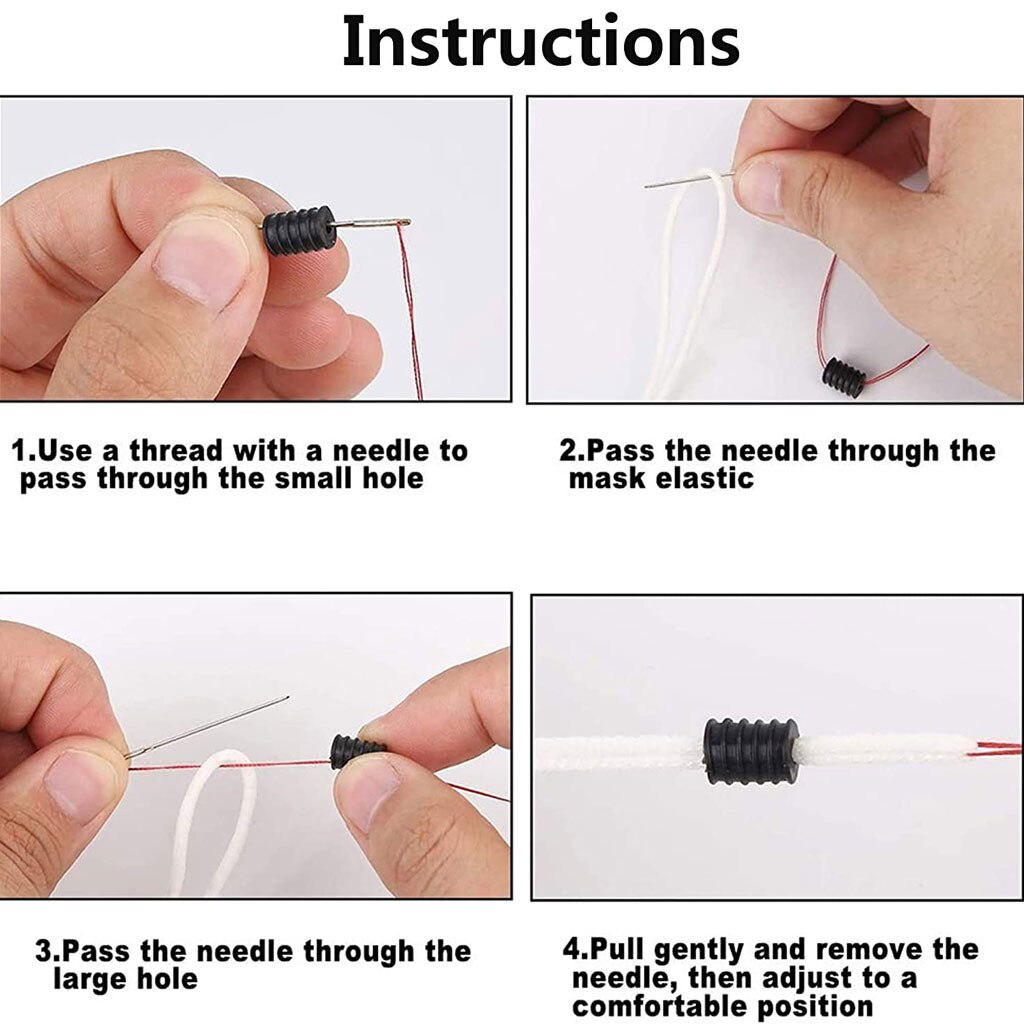 Instructions

1.Use a thread with a needle to pass through the small hole

2.Pass the needle through the mask elastic

3.Pass the needle through the large hole

4.Pull gently and remove the needle, then adjust to a comfortable position