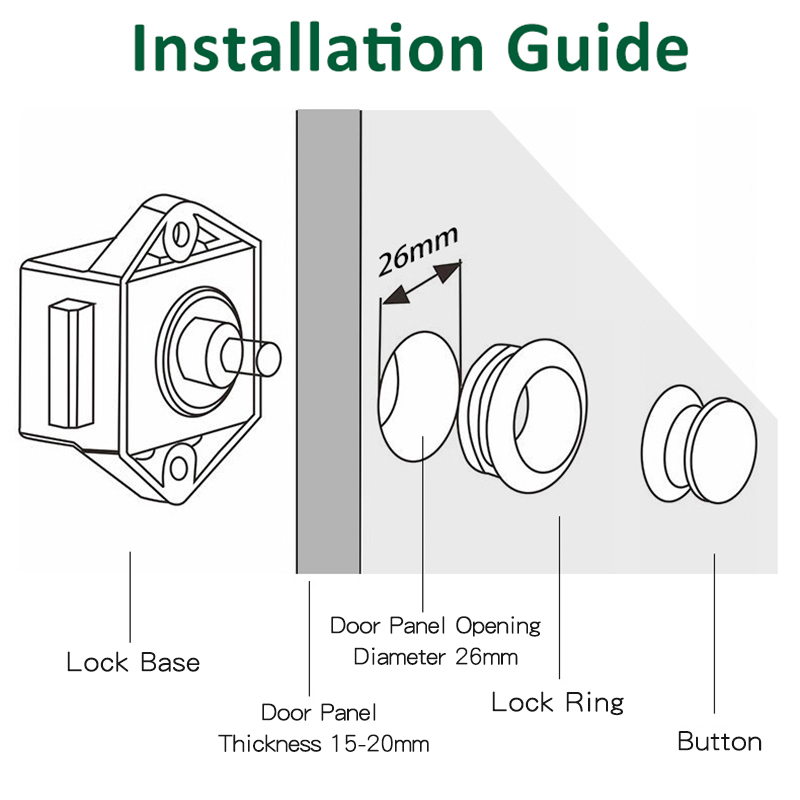 Installation Guide

26mm

Lock Base

Door Panel Thickness 15-20mm

Door Panel Opening Diameter 26mm

Lock Ring

Button