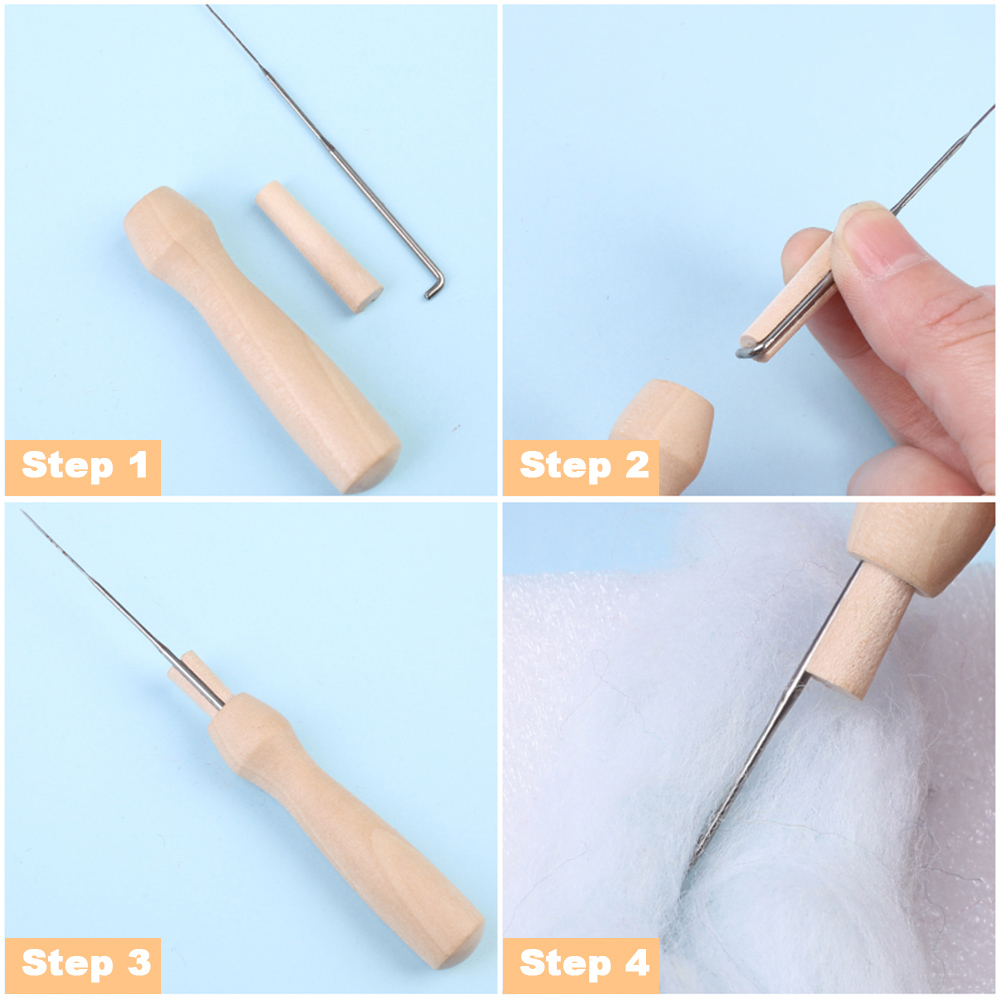 Step 1

Step 2

Step 3

Step 4